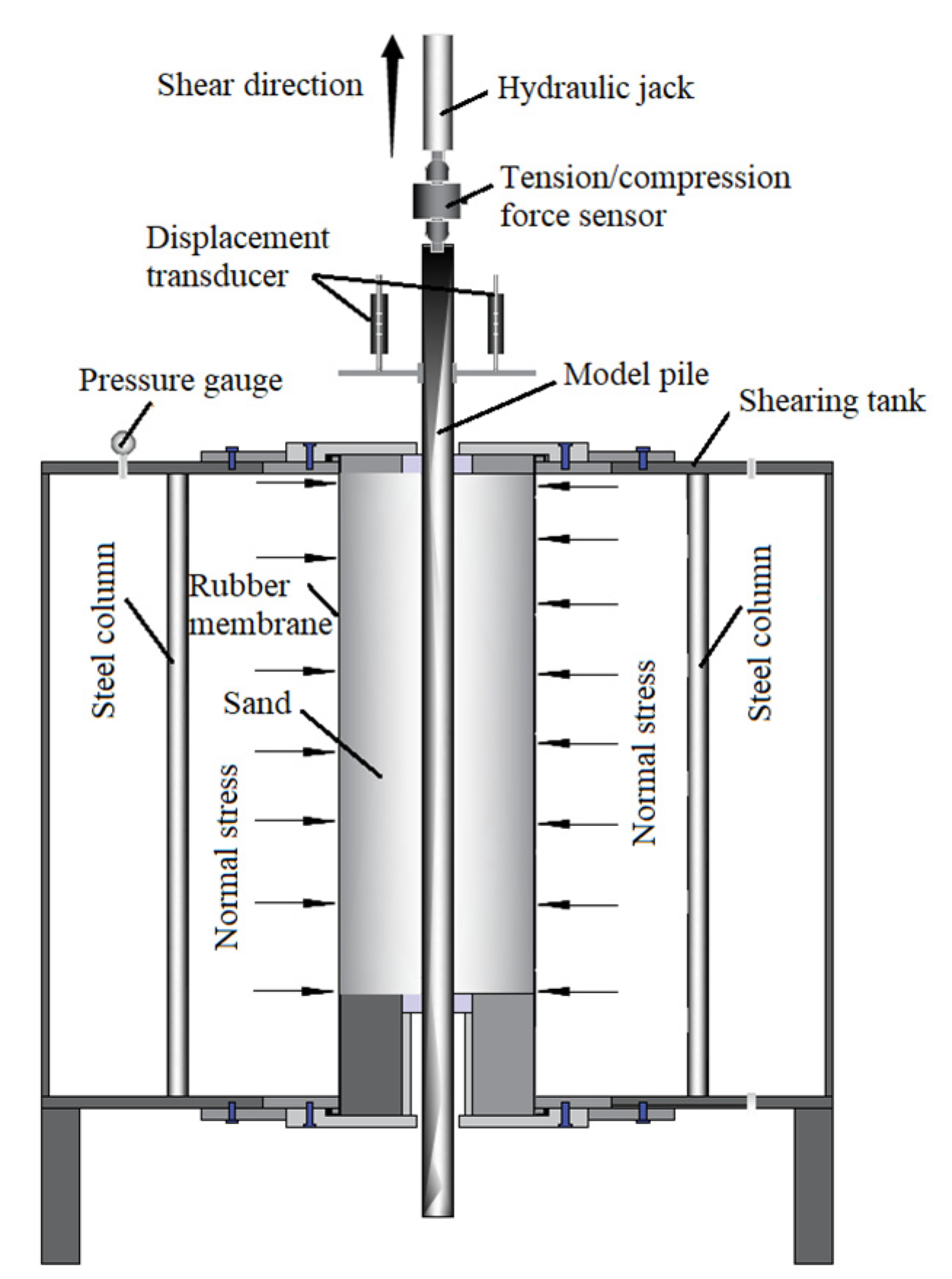 Shear direction
Hydraulic jack
Tension/compression force sensor
Displacement transducer
Pressure gauge
Model pile
Shearing tank
Steel column
Rubber membrane
Sand
Normal stress
Normal stress
Steel column