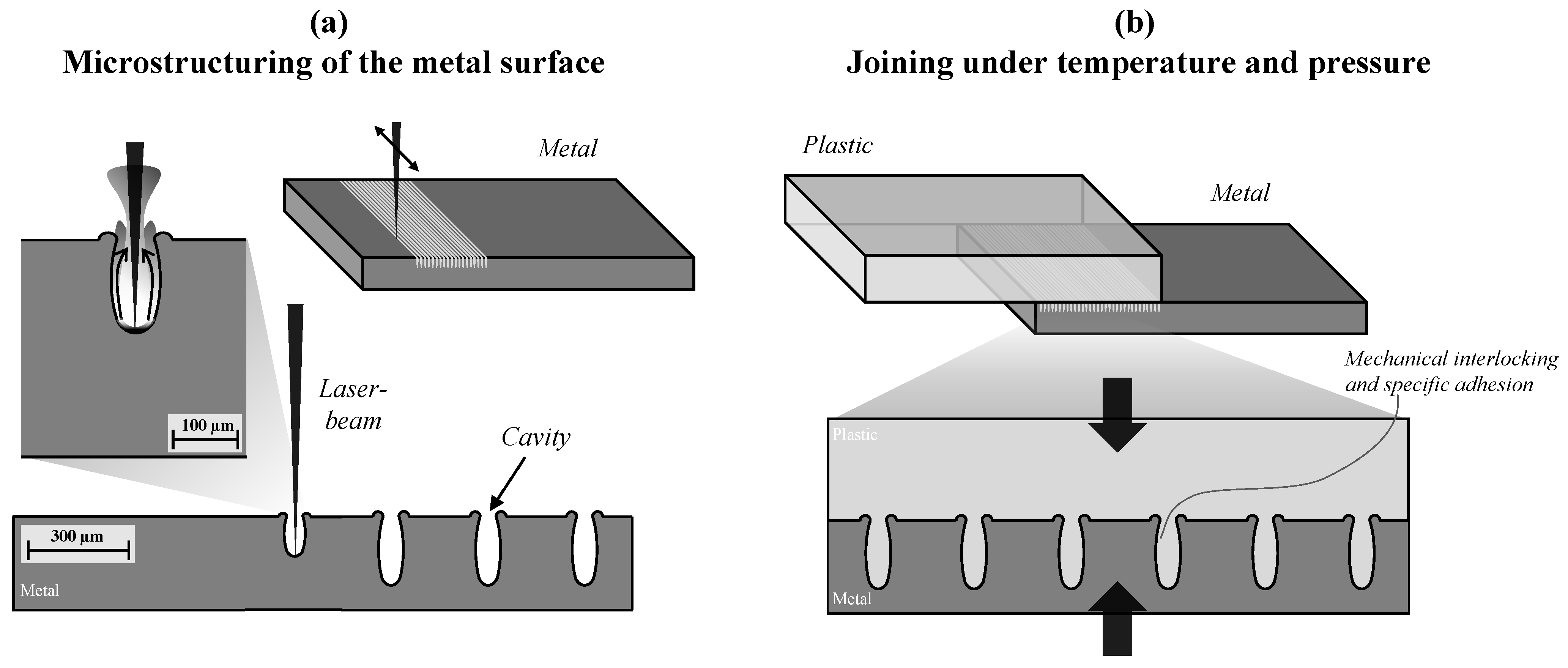 (a)
Microstructuring of the metal surface

Metal

100 µm

Laser-beam

Cavity

300 µm

Metal

(b)
Joining under temperature and pressure

Plastic

Metal

Mechanical interlocking and specific adhesion

Plastic

Metal