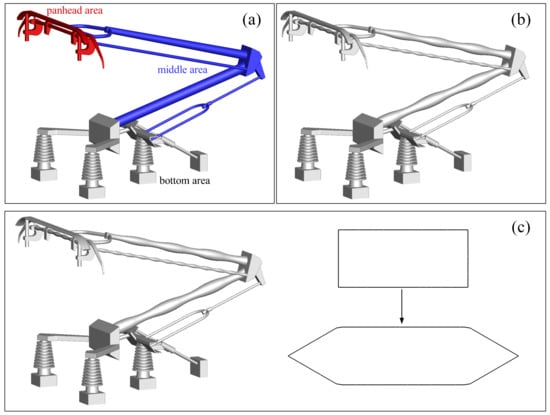 panhead area

(a)

middle area

bottom area

(b)

(c)