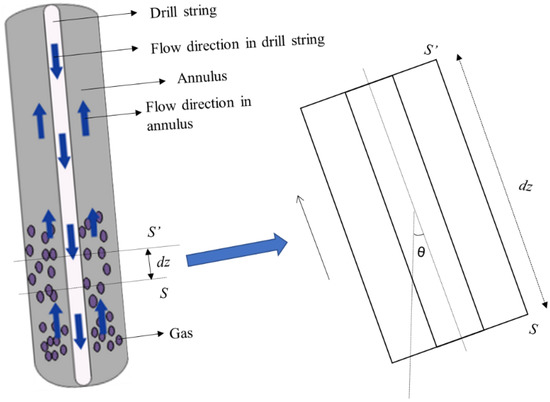 Drill string

Flow direction in drill string

Annulus

Flow direction in annulus

S'

dz

S

Gas

S'

dz

θ

S