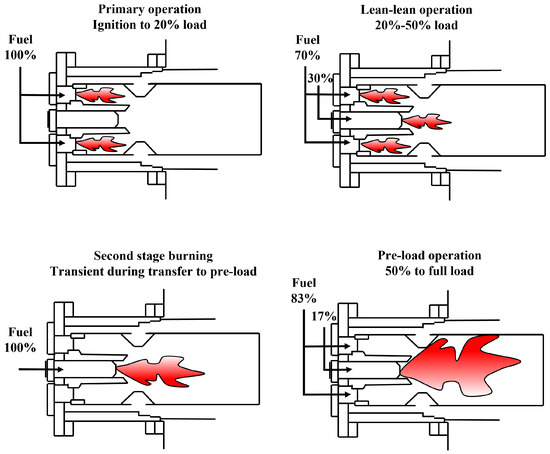 Primary operation
Ignition to 20% load

Fuel
100%

Lean-lean operation
20%-50% load

Fuel
70%

30%

Second stage burning
Transient during transfer to pre-load

Fuel
100%

Pre-load operation
50% to full load

Fuel
83%

17%