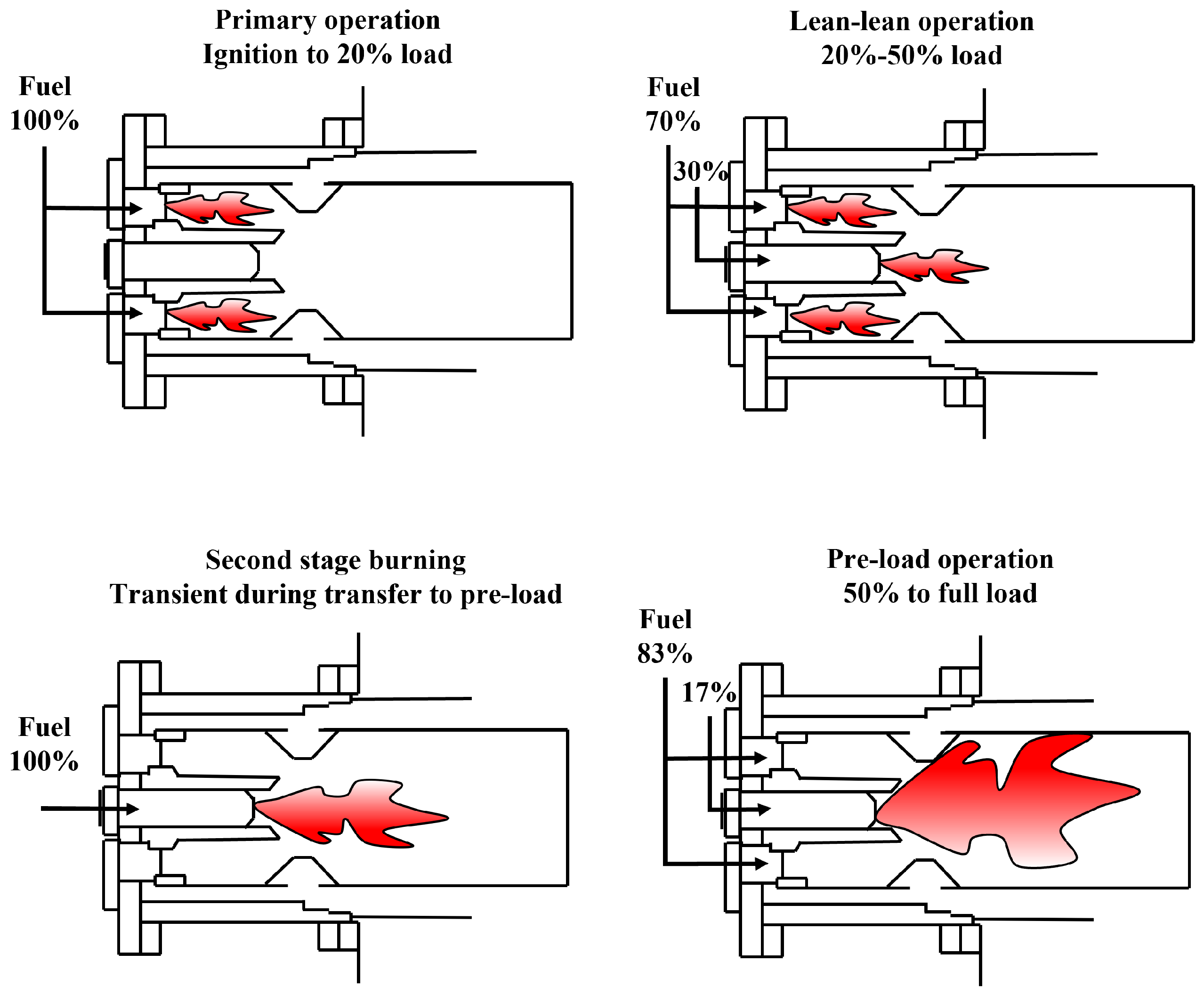 Primary operation
Ignition to 20% load

Fuel
100%

Lean-lean operation
20%-50% load

Fuel
70%

30%

Second stage burning
Transient during transfer to pre-load

Fuel
100%

Pre-load operation
50% to full load

Fuel
83%

17%