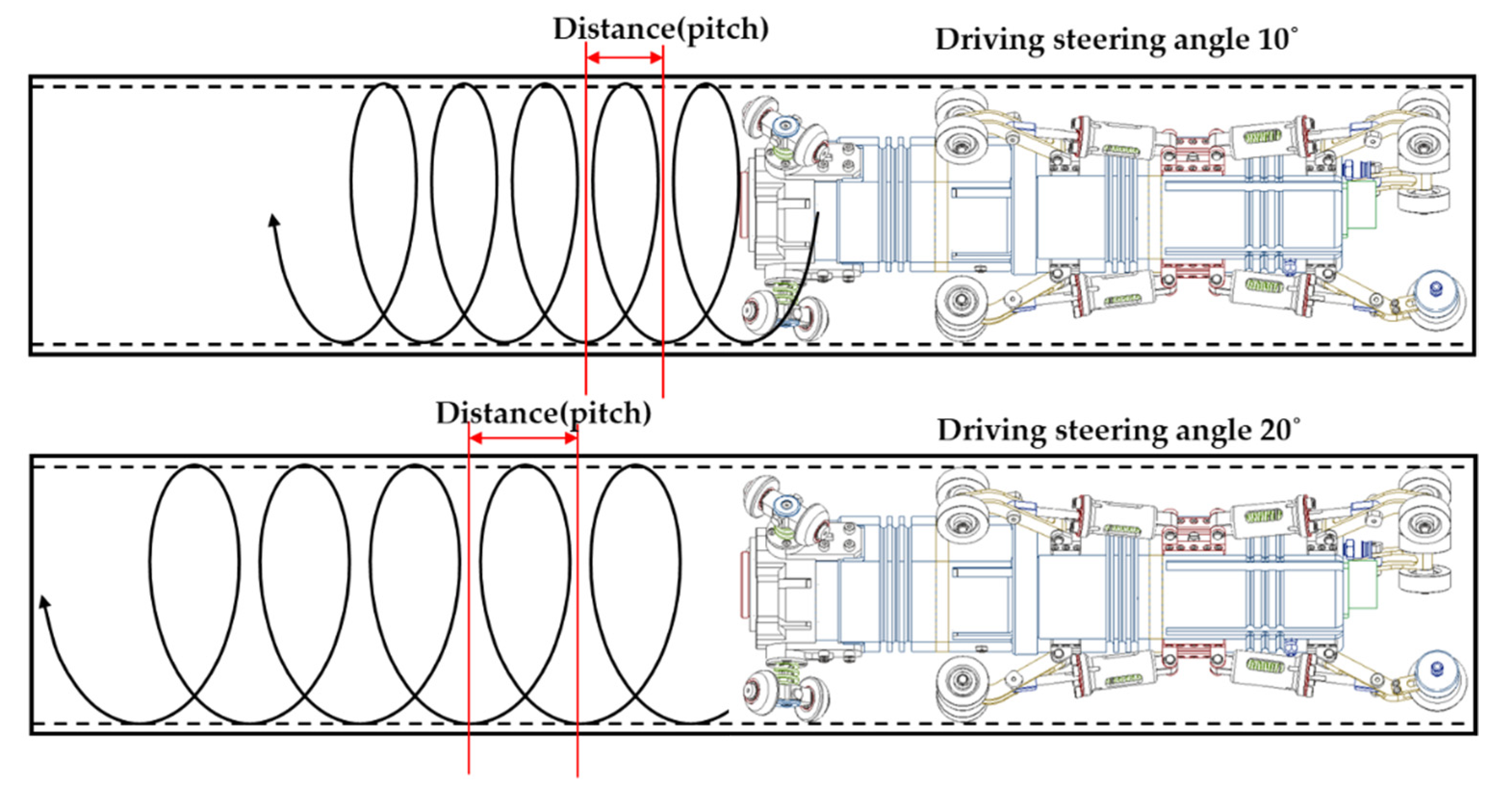 Distance(pitch)

Driving steering angle 10°

Distance(pitch)

Driving steering angle 20°