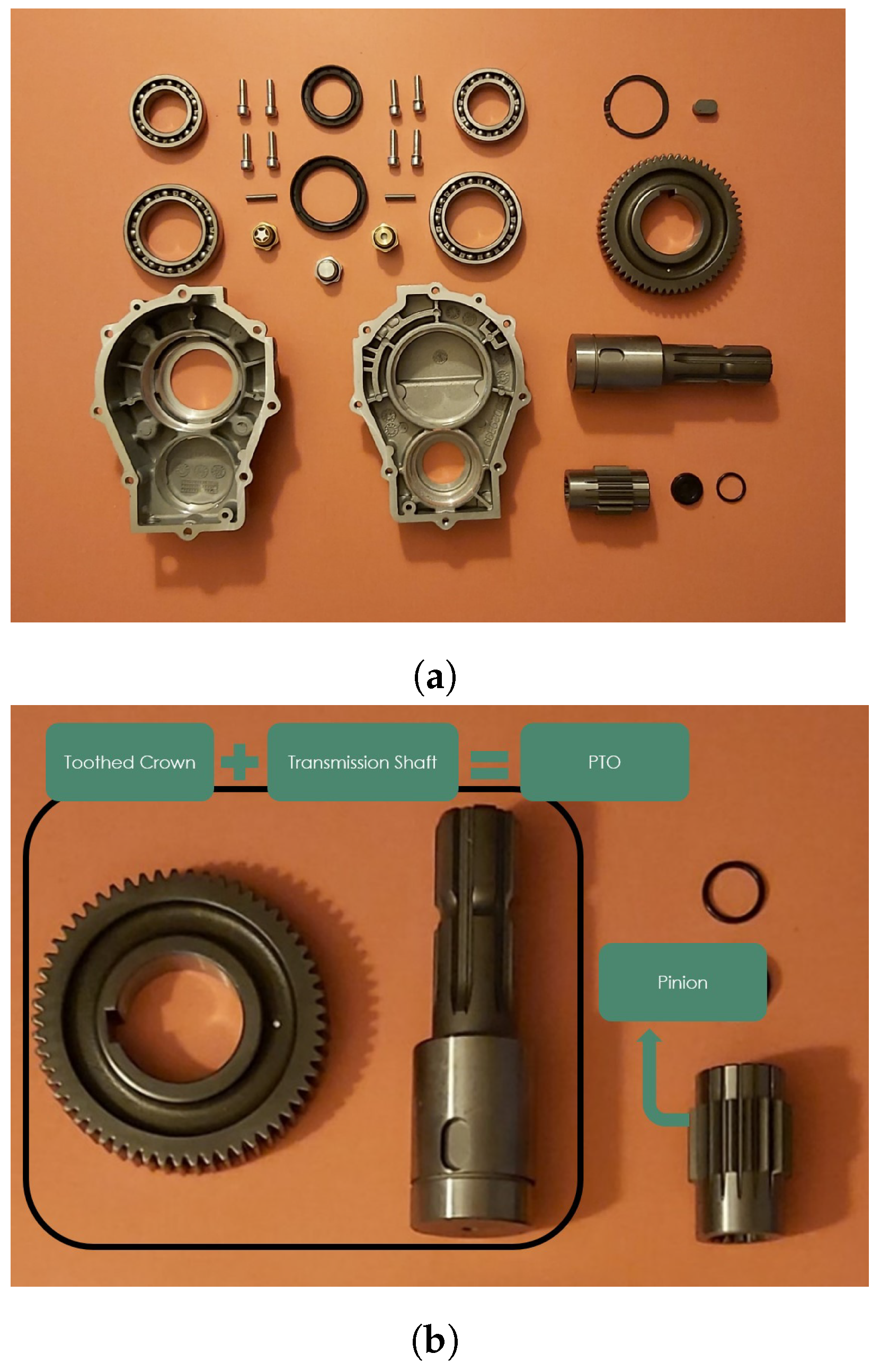 (a)

Toothed Crown + Transmission Shaft = PTO

Pinion

(b)