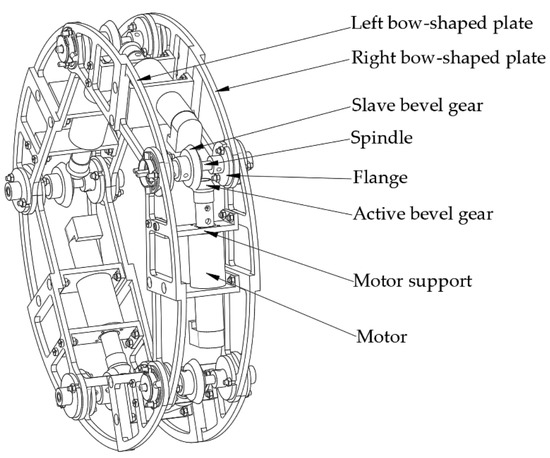 Left bow-shaped plate
Right bow-shaped plate
Slave bevel gear
Spindle
Flange
Active bevel gear
Motor support
Motor