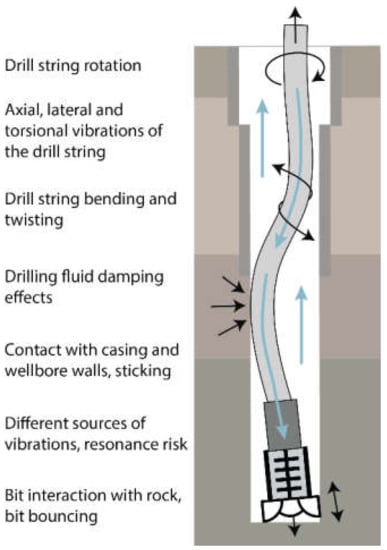 Drill string rotation

Axial, lateral and torsional vibrations of the drill string

Drill string bending and twisting

Drilling fluid damping effects

Contact with casing and wellbore walls, sticking

Different sources of vibrations, resonance risk

Bit interaction with rock, bit bouncing