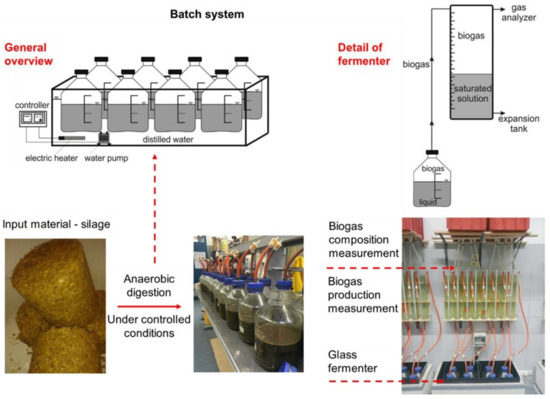 Batch system

General overview

controller

distilled water

electric heater water pump

Detail of fermenter

gas analyzer

biogas

biogas

saturated solution

expansion tank

biogas

liquid

Input material - silage

Anaerobic digestion

Under controlled conditions

Biogas composition measurement

Biogas production measurement

Glass fermenter