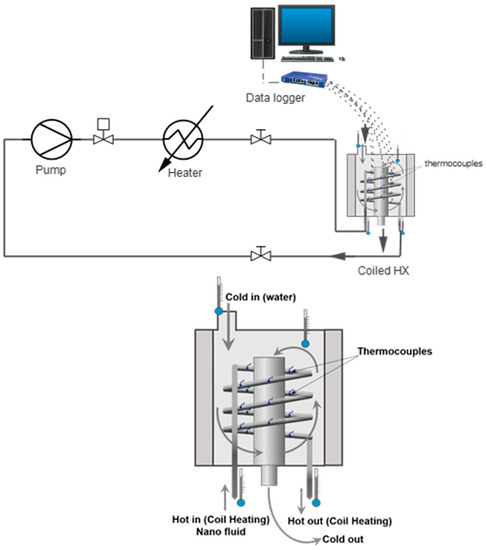 Data logger

Pump

Heater

thermocouples

Coiled HX

Cold in (water)

Thermocouples

Hot in (Coil Heating)
Nano fluid

Hot out (Coil Heating)

Cold out