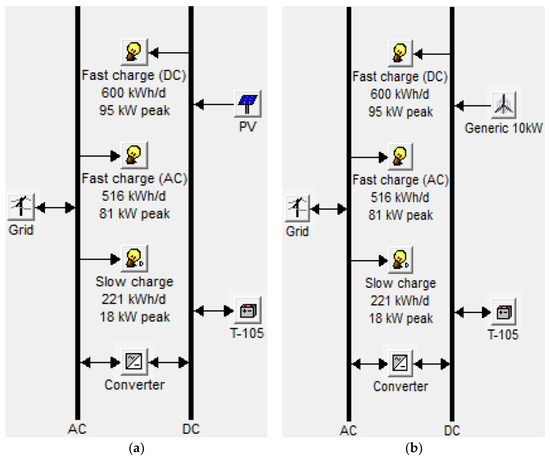 Fast charge (DC)
600 kWh/d
95 kW peak

PV

Fast charge (AC)
516 kWh/d
81 kW peak

Grid

Slow charge
221 kWh/d
18 kW peak

T-105

Converter

AC

DC

(a)

Fast charge (DC)
600 kWh/d
95 kW peak

Generic 10kW

Fast charge (AC)
516 kWh/d
81 kW peak

Grid

Slow charge
221 kWh/d
18 kW peak

T-105

Converter

AC

DC

(b)