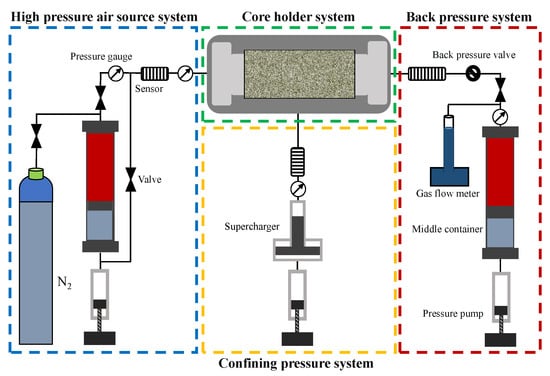 High pressure air source system

Core holder system

Back pressure system

Pressure gauge

Sensor

Back pressure valve

Valve

Gas flow meter

Supercharger

Middle container

$N_2$

Pressure pump

Confining pressure system