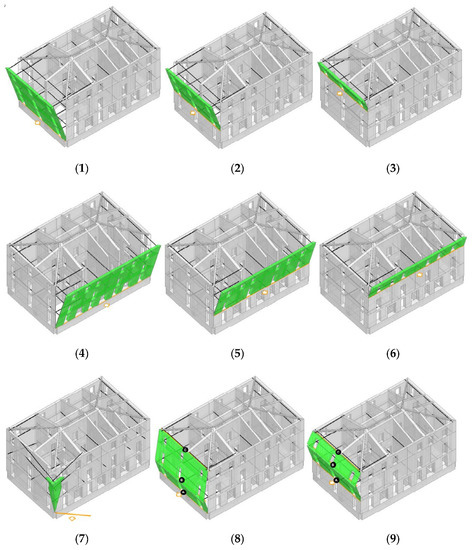 (1)

(2)

(3)

(4)

(5)

(6)

(7)

(8)

(9)