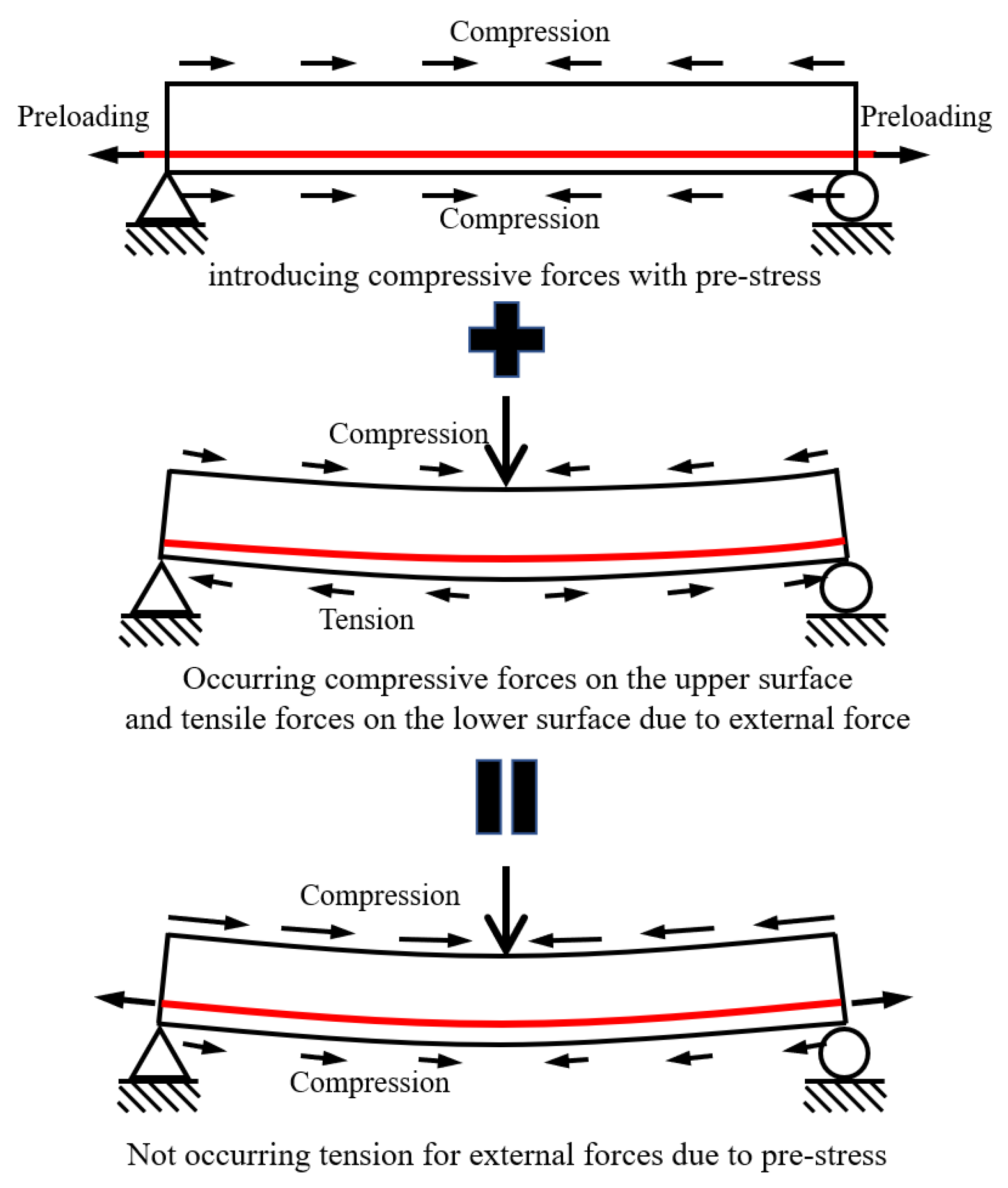 Compression

Preloading

Preloading

Compression

introducing compressive forces with pre-stress

Compression

Tension

Occurring compressive forces on the upper surface and tensile forces on the lower surface due to external force

Compression

Compression

Not occurring tension for external forces due to pre-stress