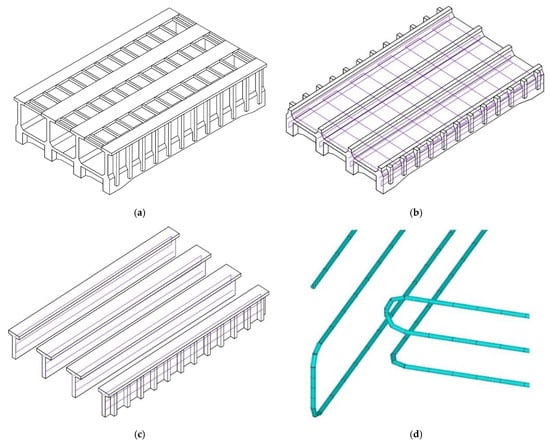 (a)

(b)

(c)

(d)