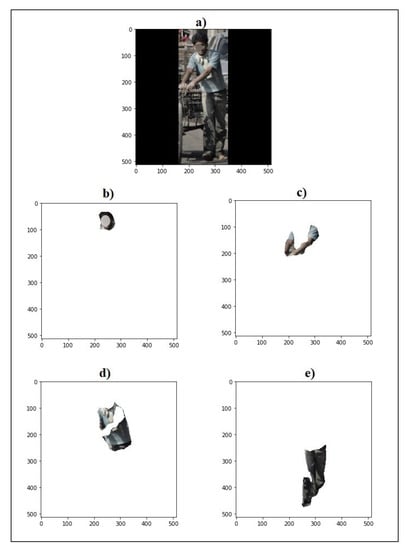 a)

0
100
200
300
400
500
0 100 200 300 400 500

b)

0
100
200
300
400
500
0 100 200 300 400 500

c)

0
100
200
300
400
500
0 100 200 300 400 500

d)

0
100
200
300
400
500
0 100 200 300 400 500

e)

0
100
200
300
400
500
0 100 200 300 400 500