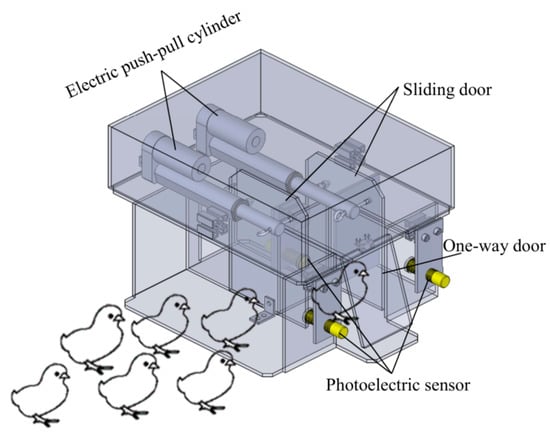 Electric push-pull cylinder

Sliding door

One-way door

Photoelectric sensor