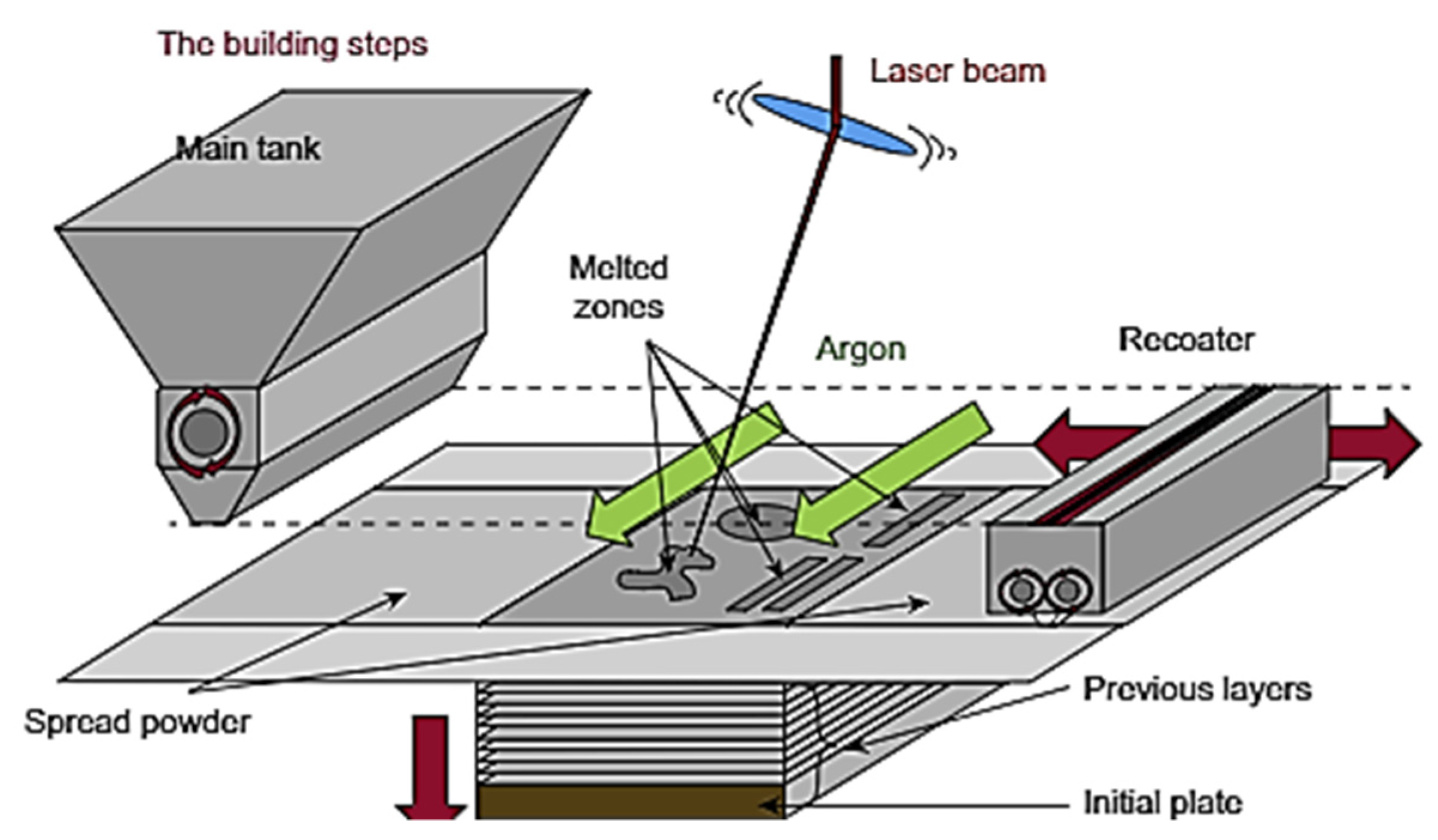 The building steps

Laser beam

Main tank

Melted zones

Argon

Recoater

Spread powder

Previous layers

Initial plate