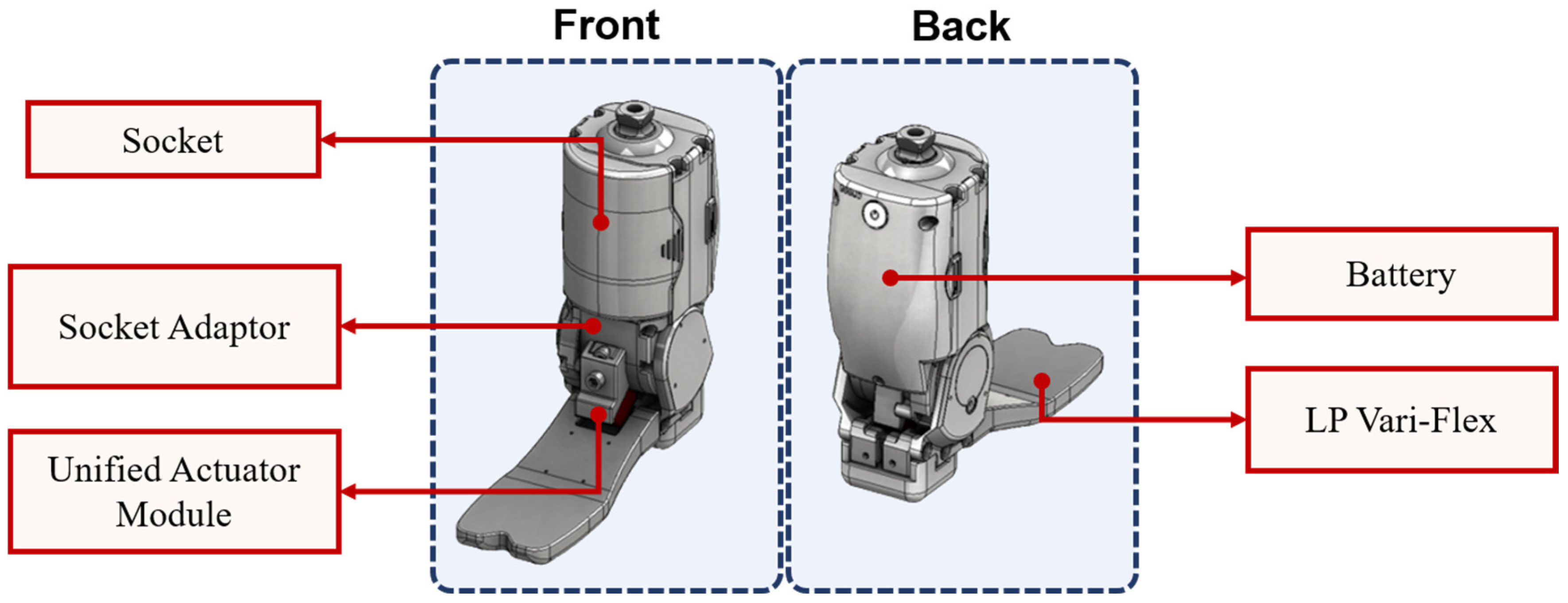 Front

Back

Socket

Socket Adaptor

Unified Actuator Module

Battery

LP Vari-Flex