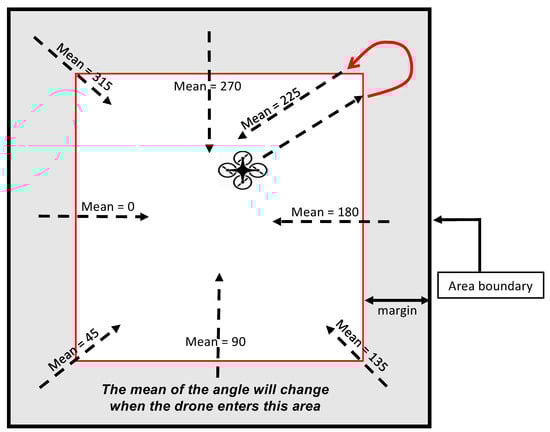 Mean = 315

Mean = 270

Mean = 225

Mean = 0

Mean = 180

Area boundary

margin

Mean = 45

Mean = 90

Mean = 135

The mean of the angle will change when the drone enters this area