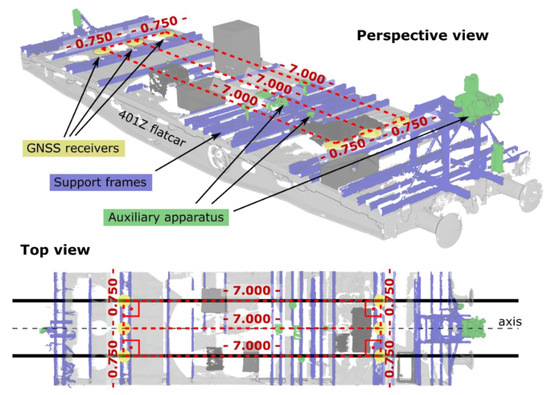 Perspective view

- 0.750 - - 0.750 -

- 7.000 -
- 7.000 -
- 7.000 -

- 0.750 - - 0.750 -

401Z flatcar

GNSS receivers

Support frames

Auxiliary apparatus

Top view

- 0.750 - - 0.750 -

- 7.000 -
- 7.000 -
- 7.000 -

- 0.750 - - 0.750 -

axis