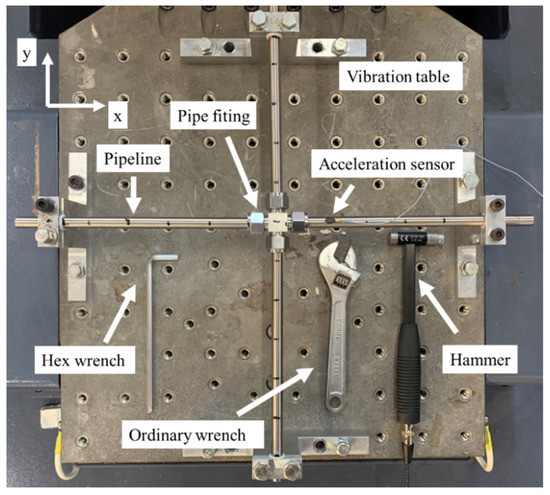 y

x

Vibration table

Pipe fiting

Pipeline

Acceleration sensor

Hex wrench

Hammer

Ordinary wrench