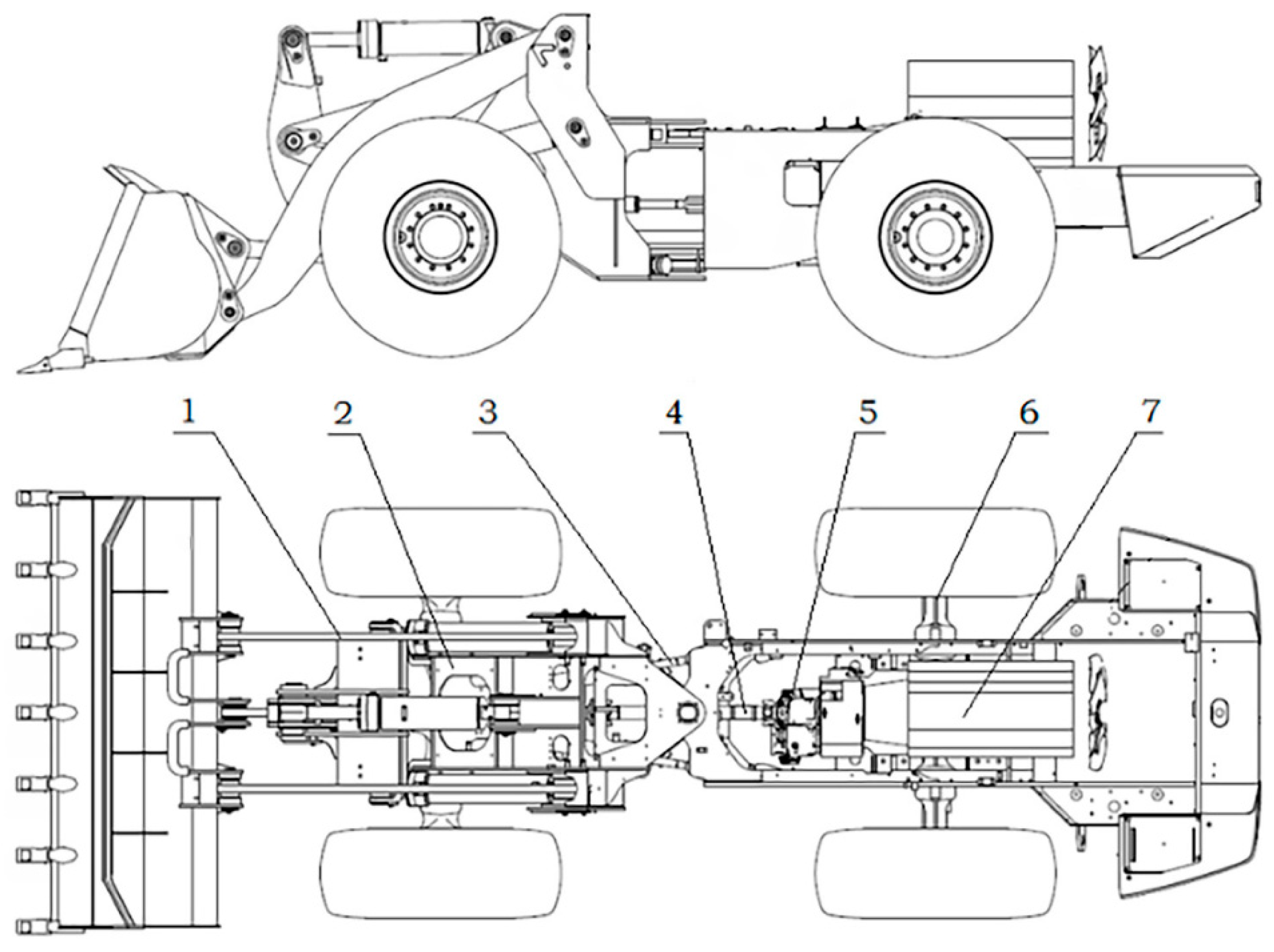 1 2 3 4 5 6 7