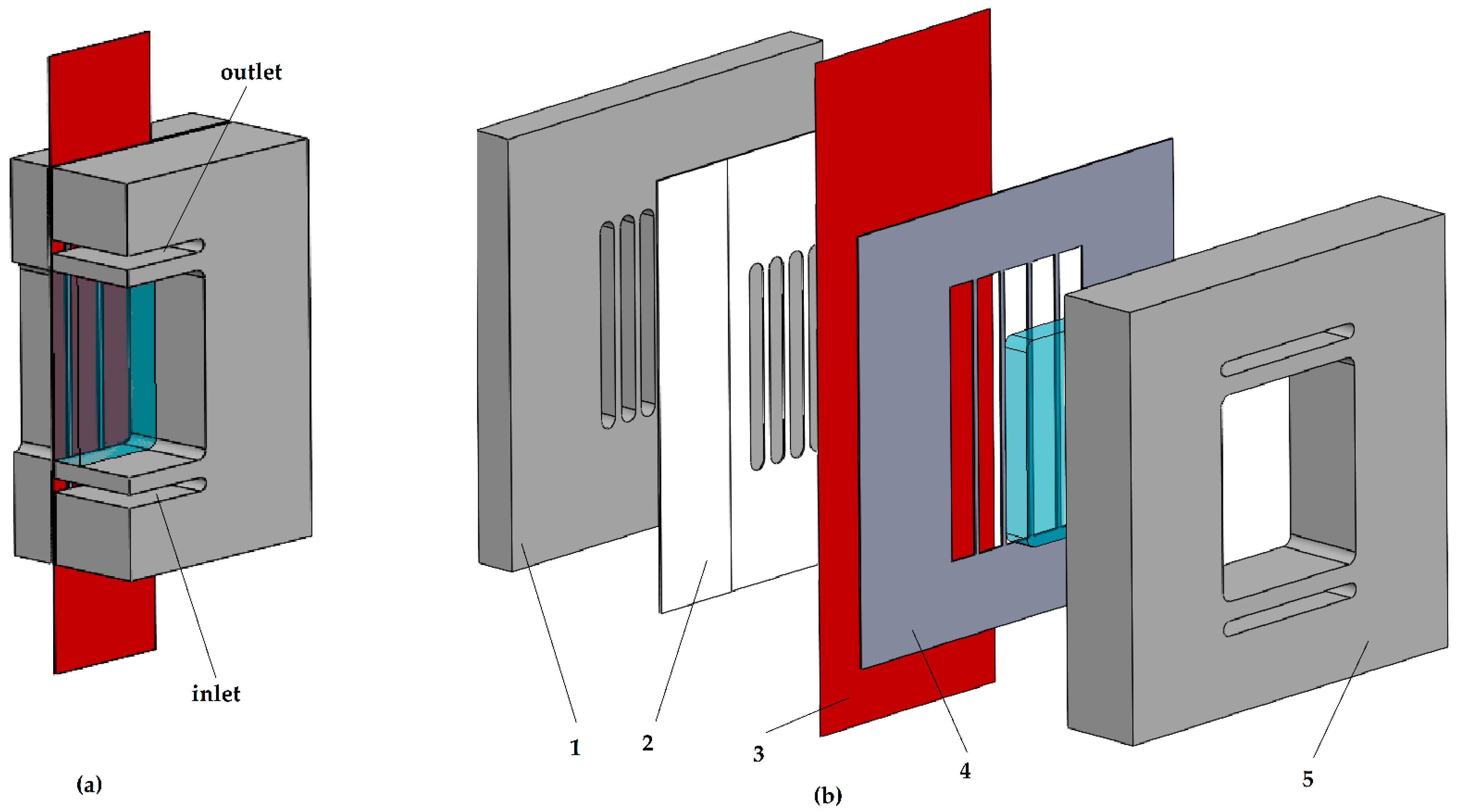 outlet

inlet

(a)

1

2

3

4

5

(b)