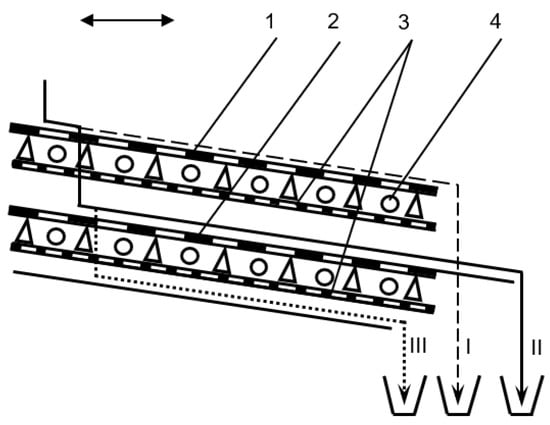 1 2 3 4

III I II