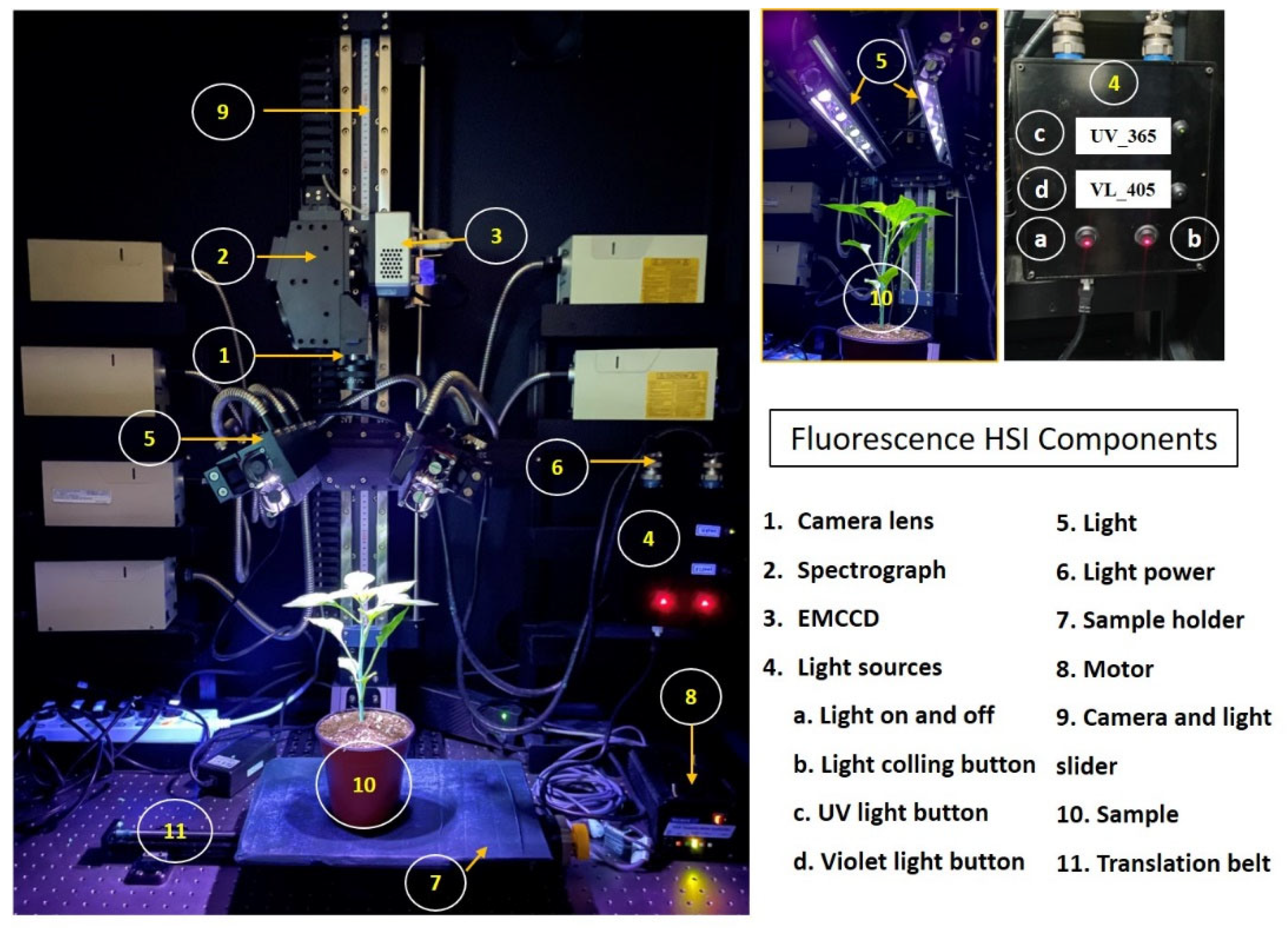 9

2

3

1

5

6

4

8

10

11

7

5

10

4

c UV_365

d VL_405

a

b

Fluorescence HSI Components

1. Camera lens
2. Spectrograph
3. EMCCD
4. Light sources
a. Light on and off
b. Light colling button
c. UV light button
d. Violet light button

5. Light
6. Light power
7. Sample holder
8. Motor
9. Camera and light slider
10. Sample
11. Translation belt