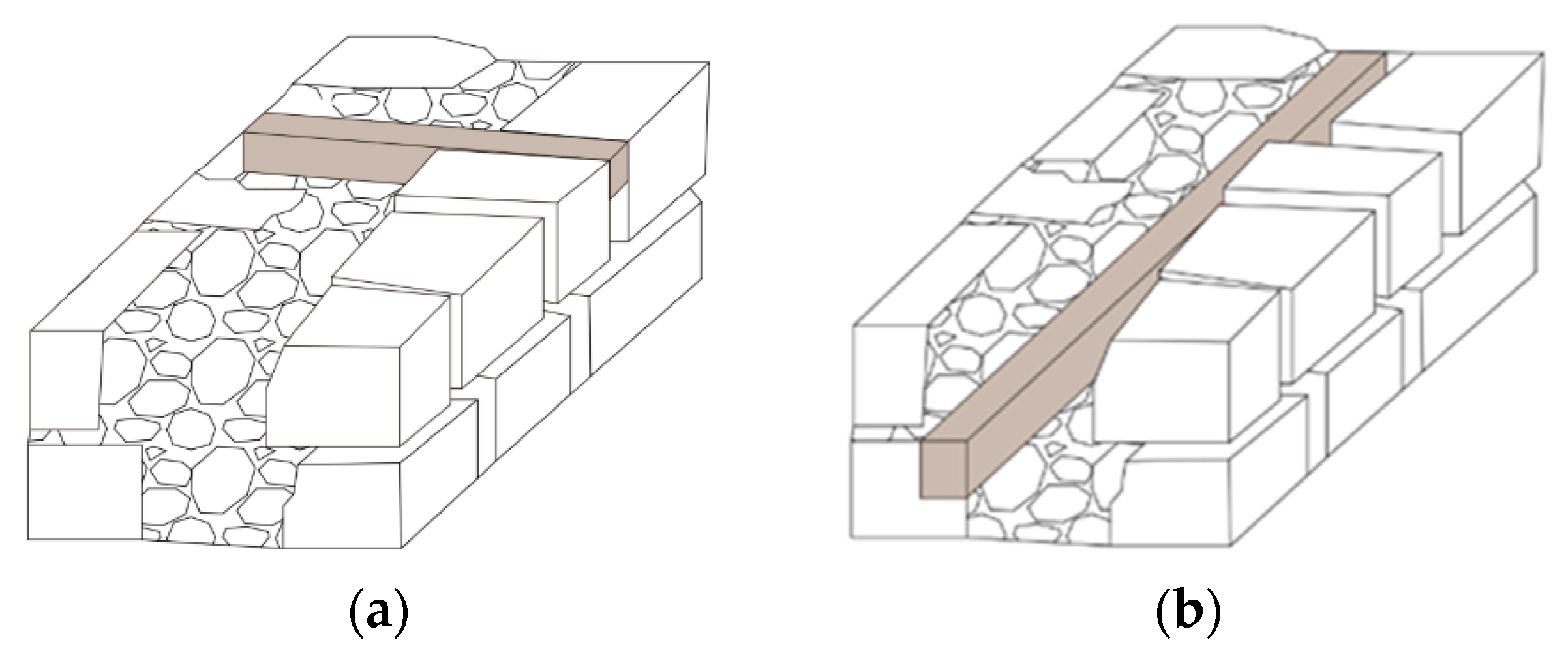 (a)

(b)