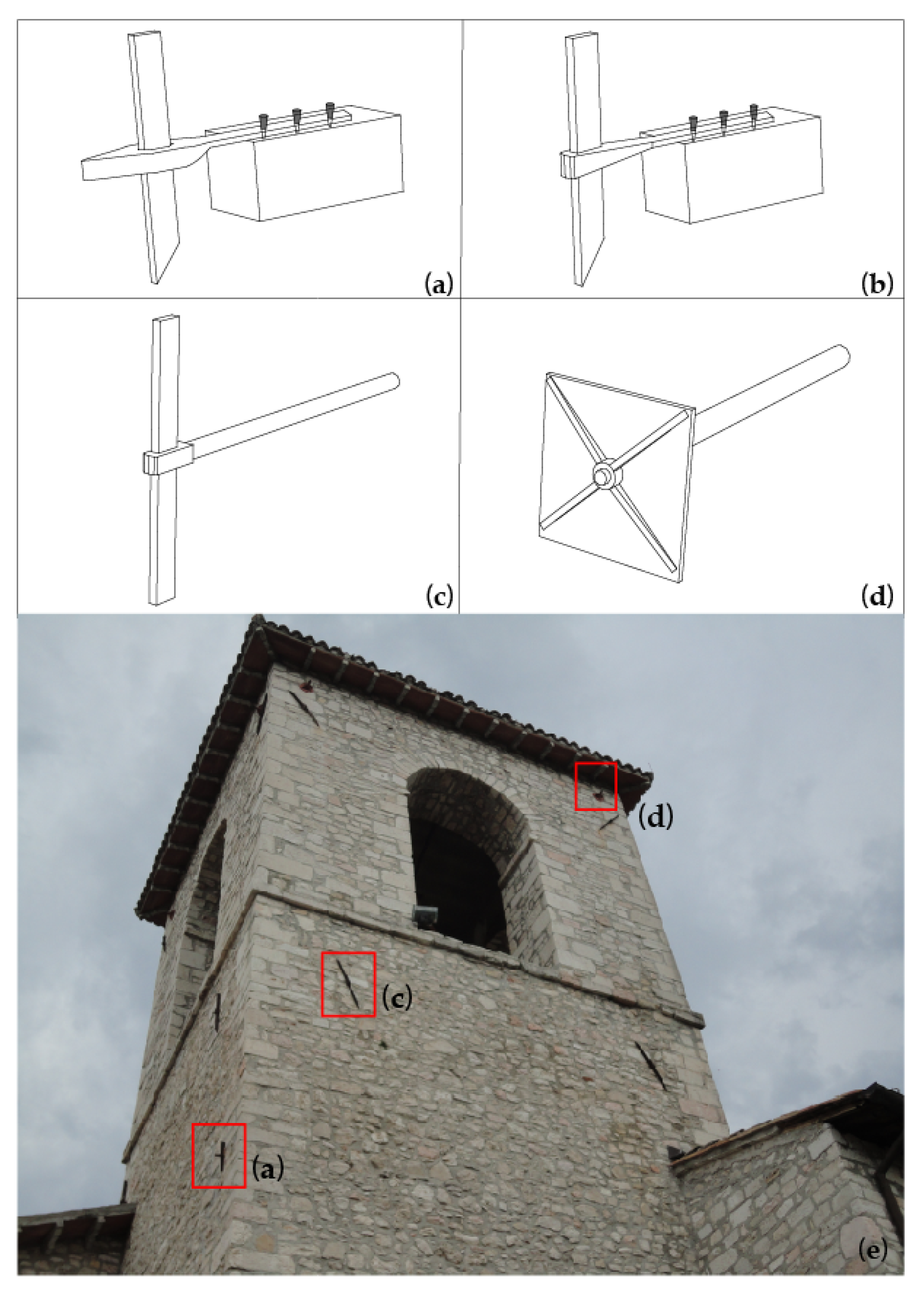 (a)

(b)

(c)

(d)

(d)

(c)

(a)

(e)