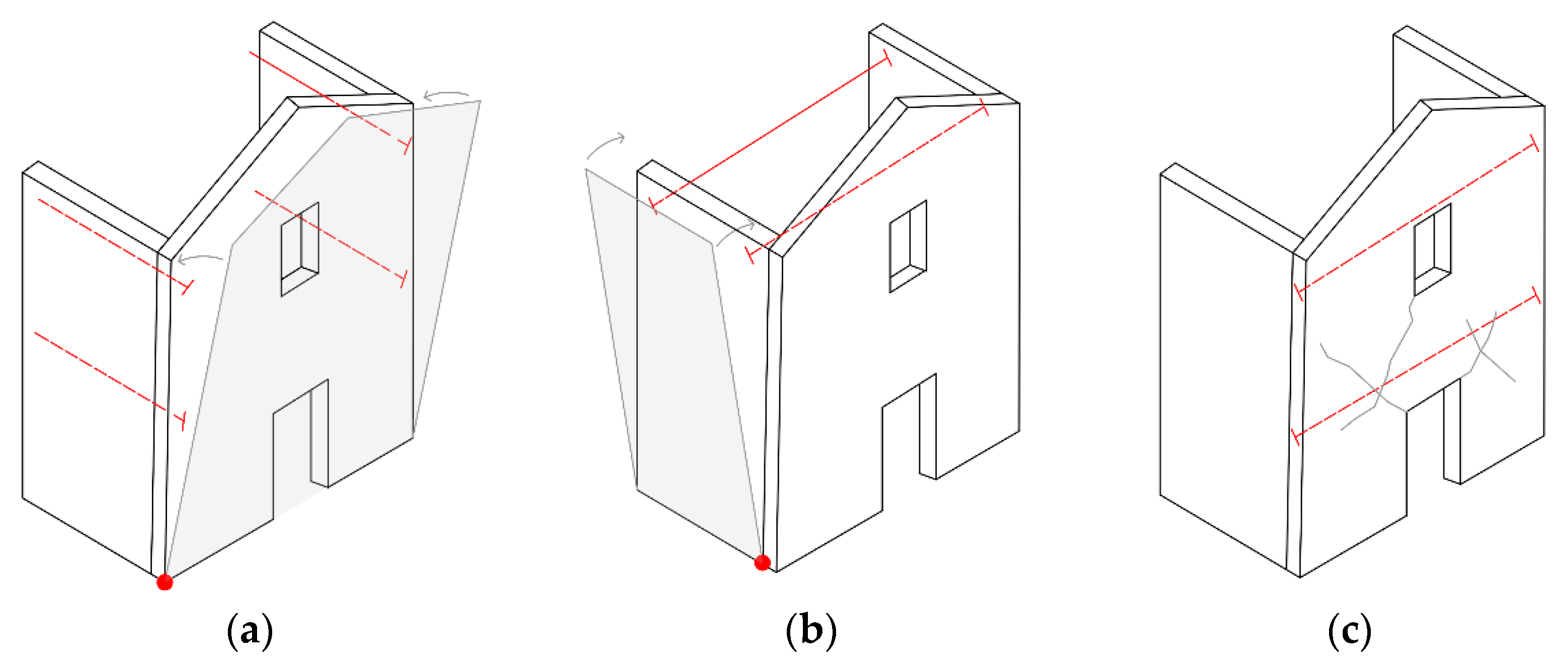 (a)

(b)

(c)