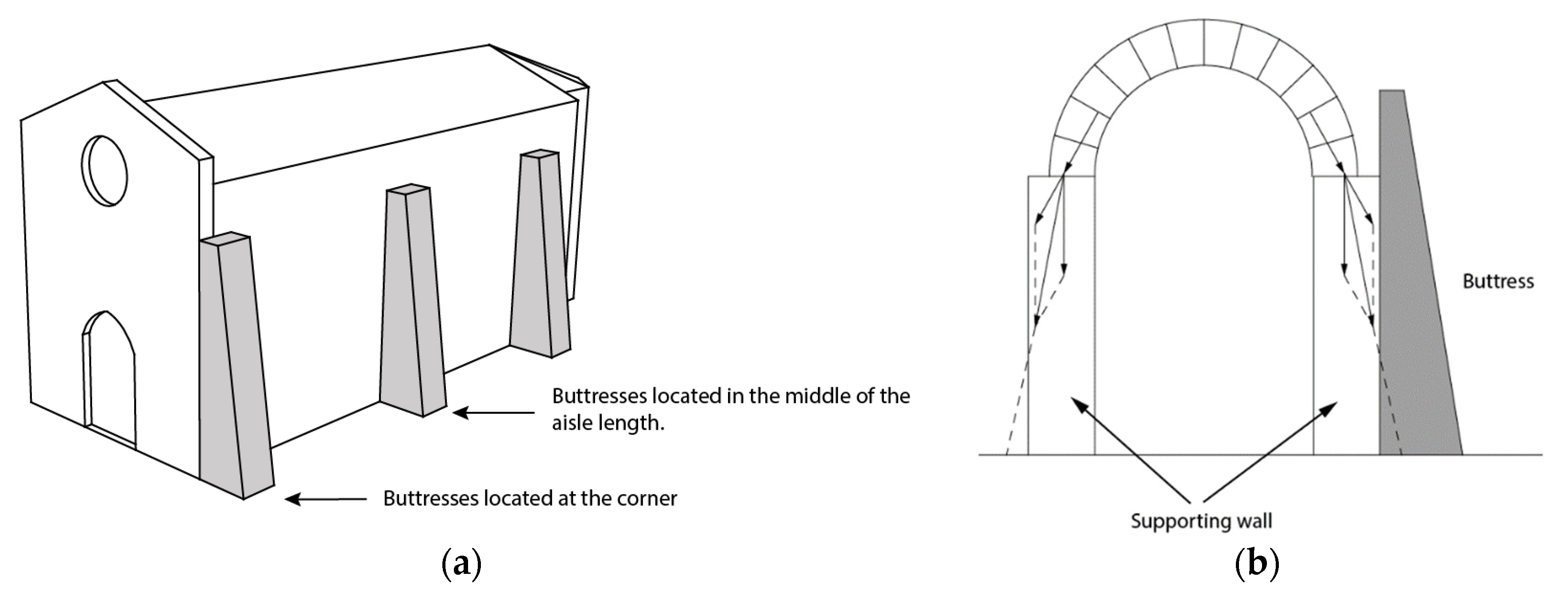 Buttresses located in the middle of the aisle length.

Buttresses located at the corner

(a)

Buttress

Supporting wall

(b)