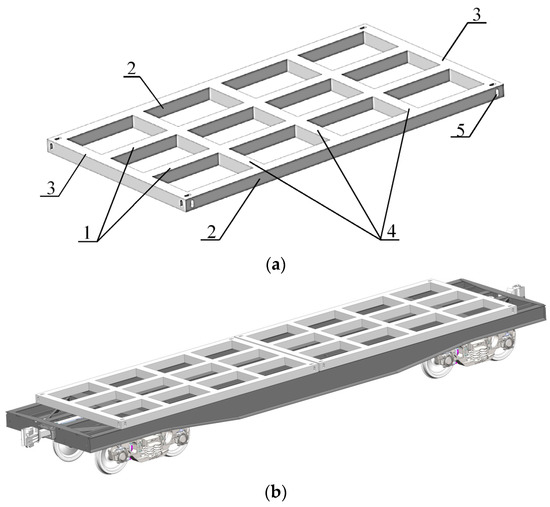 3
2
5
3
1
2
4
(a)
(b)