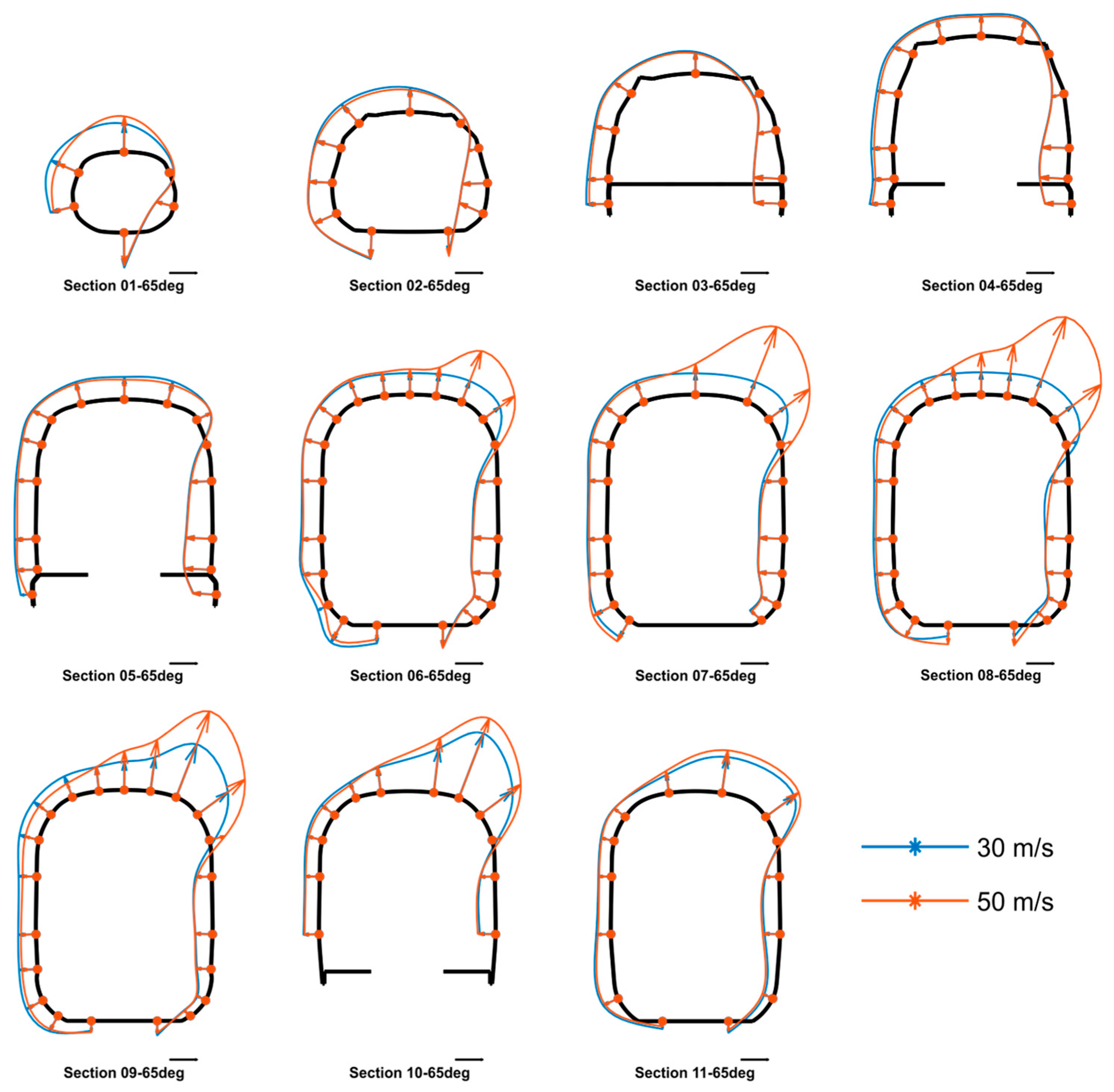 Section 01-65deg

Section 02-65deg

Section 03-65deg

Section 04-65deg

Section 05-65deg

Section 06-65deg

Section 07-65deg

Section 08-65deg

Section 09-65deg

Section 10-65deg

Section 11-65deg

30 m/s

50 m/s