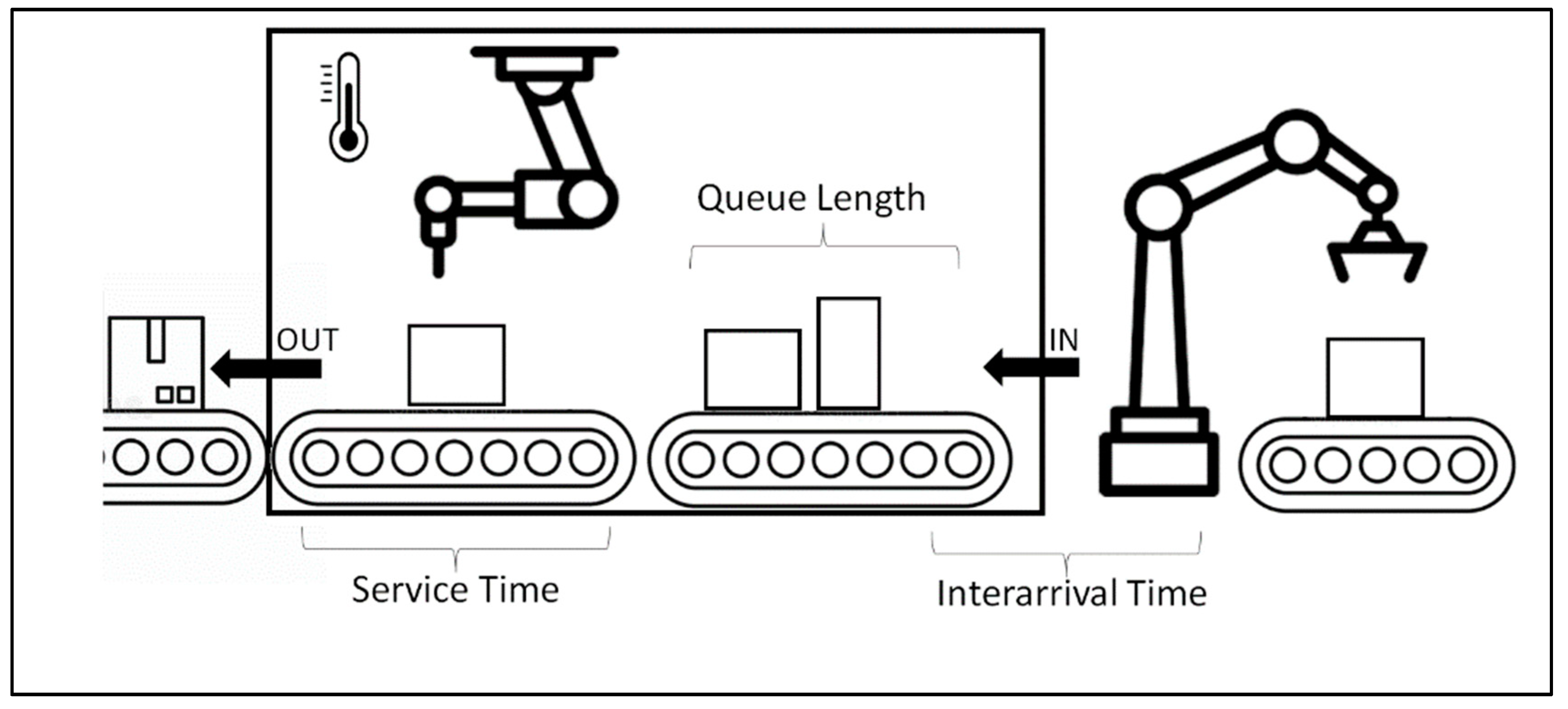 Queue Length

OUT

IN

Service Time

Interarrival Time