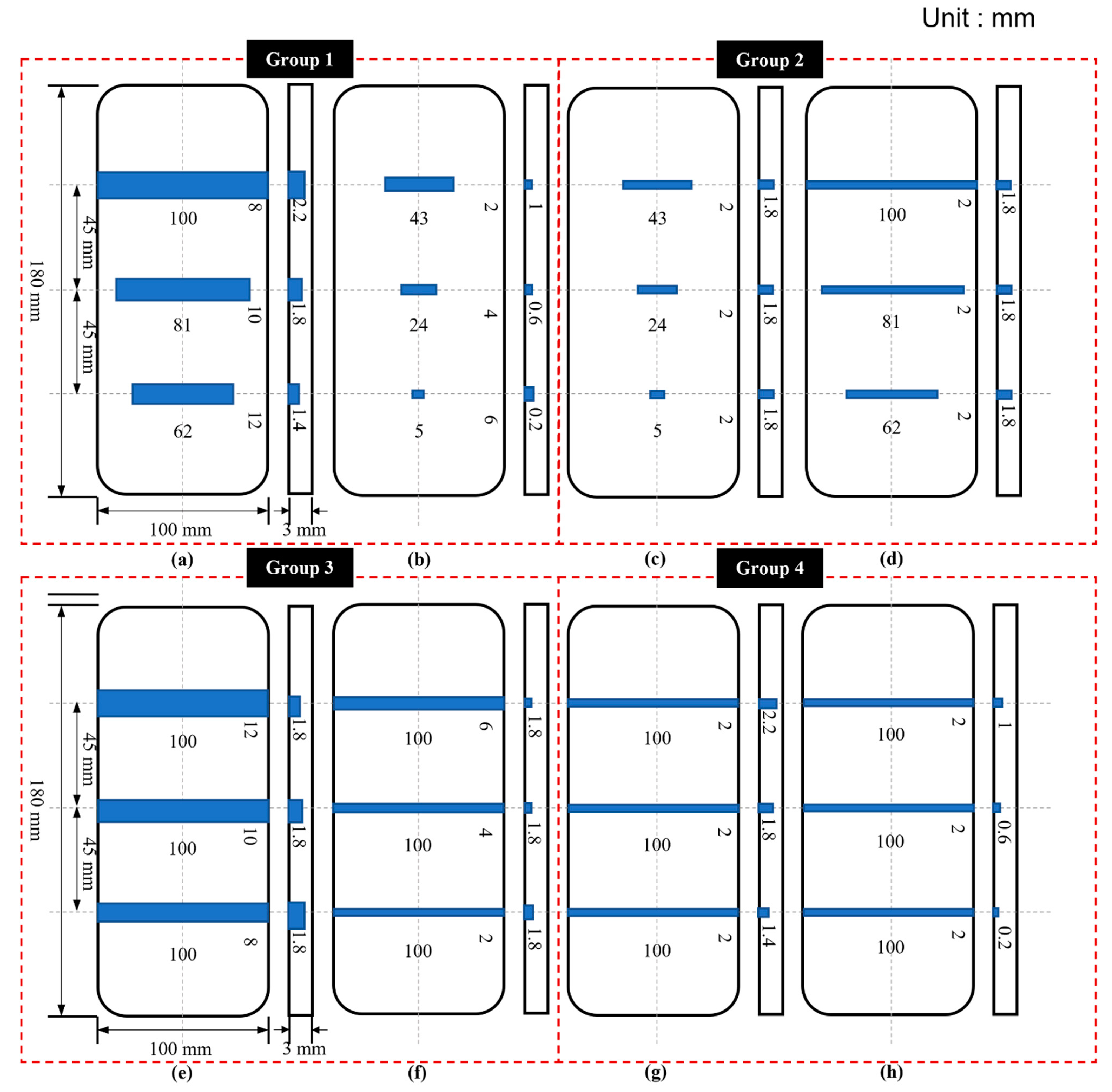 Unit : mm

Group 1

Group 2

180 mm
45 mm
45 mm

100
8
2.2
81
10
1.8
62
12
1.4

100 mm
3 mm

43
2
1
24
4
0.6
5
6
0.2

43
2
1.8
24
2
1.8
5
2
1.8

100
2
1.8
81
2
1.8
62
2
1.8

(a)
(b)
(c)
(d)

Group 3

Group 4

180 mm
45 mm
45 mm

100
12
1.8
100
10
1.8
100
8
1.8

100 mm
3 mm

100
6
1.8
100
4
1.8
100
2
1.8

100
2
2.2
100
2
1.8
100
2
1.4

100
2
1
100
2
0.6
100
2
0.2

(e)
(f)
(g)
(h)