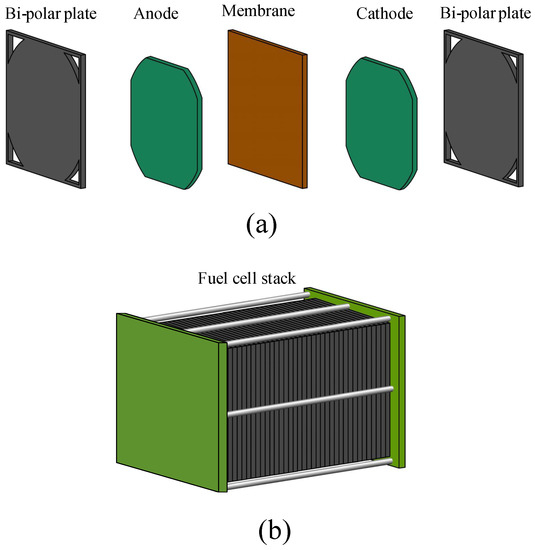 Bi-polar plate

Anode

Membrane

Cathode

Bi-polar plate

(a)

Fuel cell stack

(b)