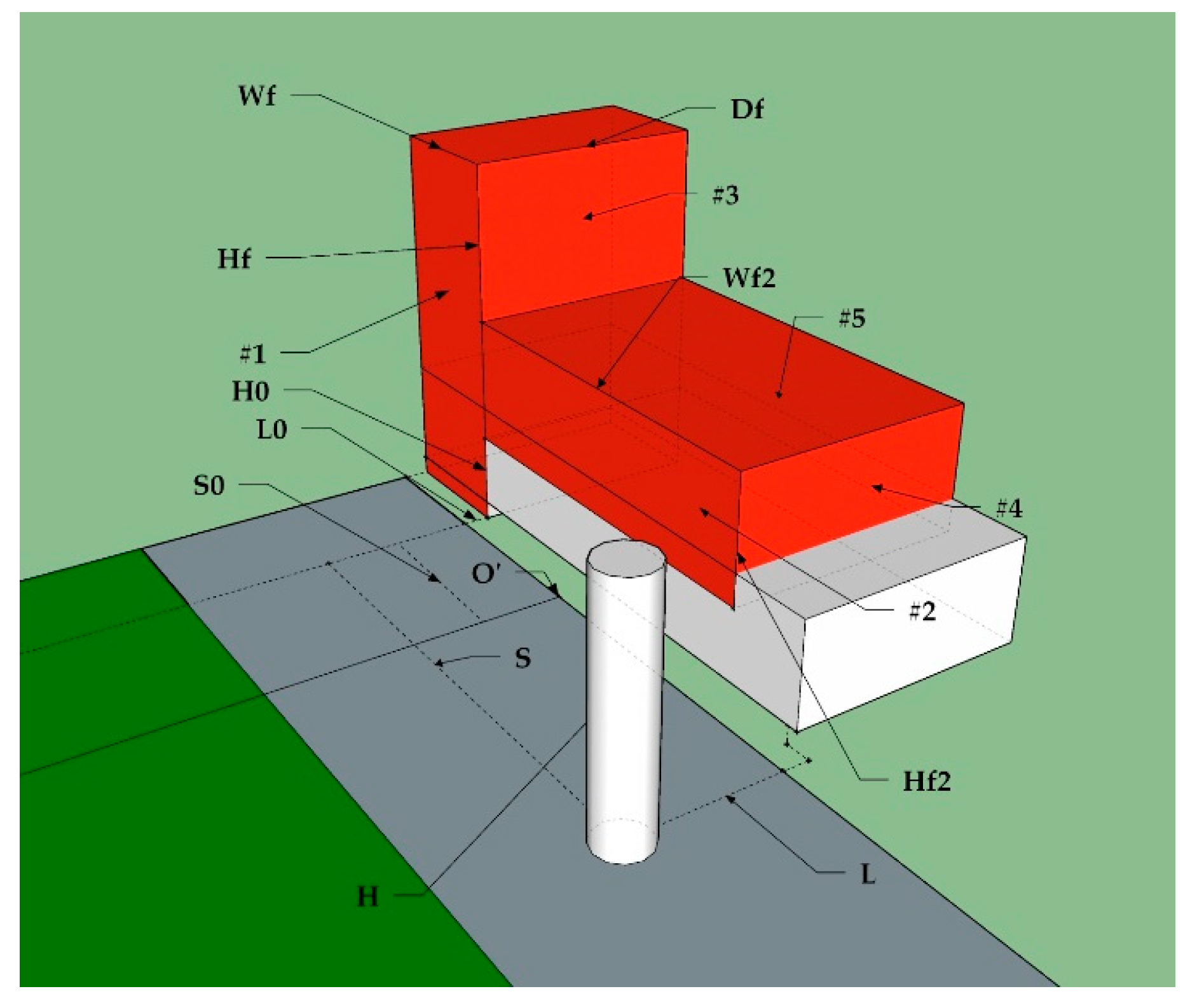 Wf
Df
#3
Hf
Wf2
#5
#1
H0
L0
S0
#4
O'
#2
S
Hf2
L
H