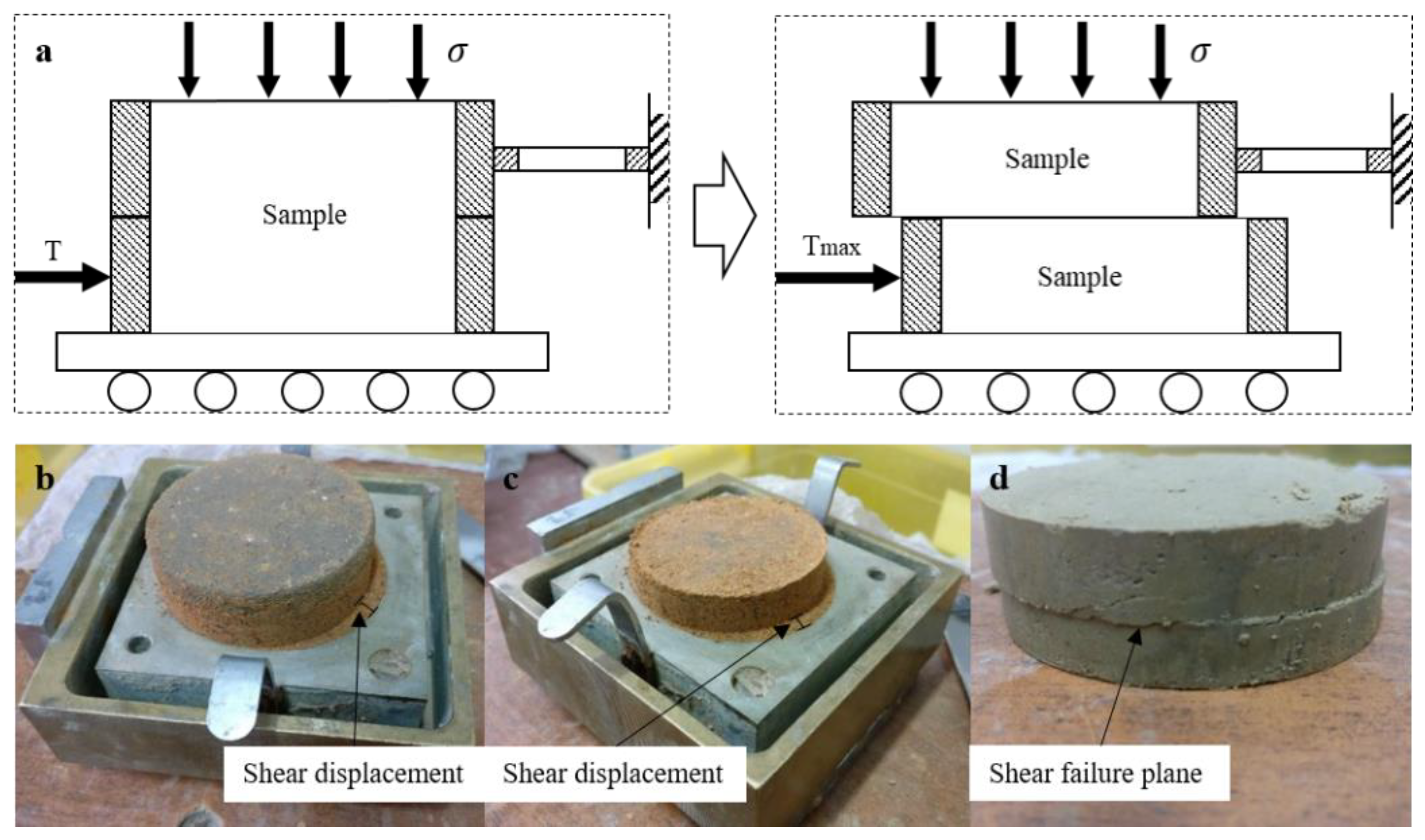 a

$\sigma$

Sample

T

$\sigma$

Sample

Tmax

Sample

b

Shear displacement

c

Shear displacement

d

Shear failure plane