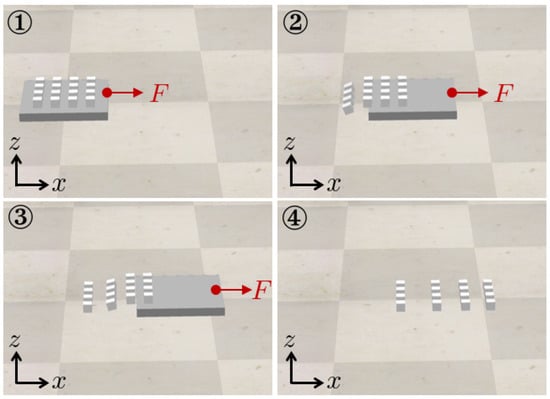 ①

$F$

$z$

$x$

②

$F$

$z$

$x$

③

$F$

$z$

$x$

④

$z$

$x$