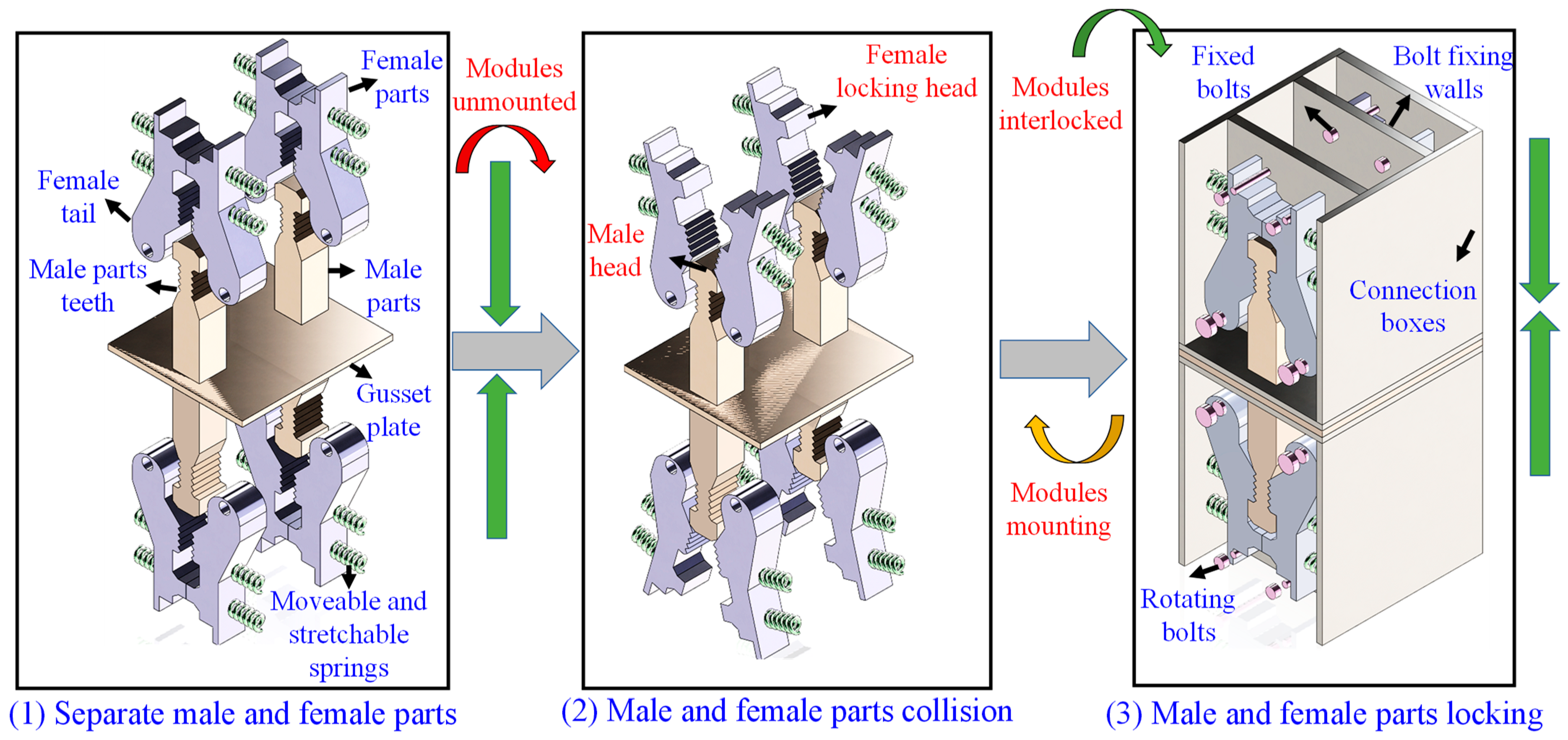 Female parts

Female tail

Male parts teeth

Male parts

Gusset plate

Moveable and stretchable springs

(1) Separate male and female parts

Modules unmounted

Female locking head

Male head

(2) Male and female parts collision

Modules interlocked

Modules mounting

Fixed bolts

Bolt fixing walls

Connection boxes

Rotating bolts

(3) Male and female parts locking