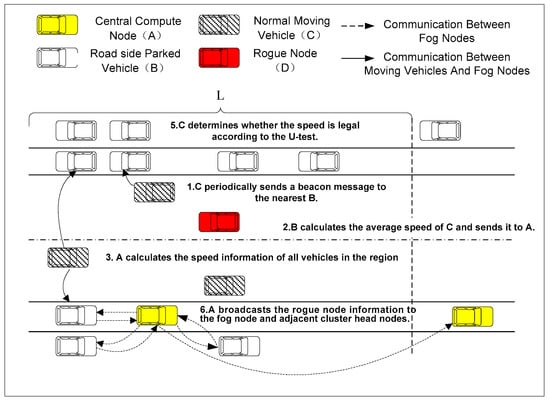 Central Compute Node（A）

Normal Moving Vehicle（C）

Communication Between Fog Nodes

Road side Parked Vehicle（B）

Rogue Node（D）

Communication Between Moving Vehicles And Fog Nodes

L

5.C determines whether the speed is legal according to the U-test.

1.C periodically sends a beacon message to the nearest B.

2.B calculates the average speed of C and sends it to A.

3. A calculates the speed information of all vehicles in the region

6.A broadcasts the rogue node information to the fog node and adjacent cluster head nodes.