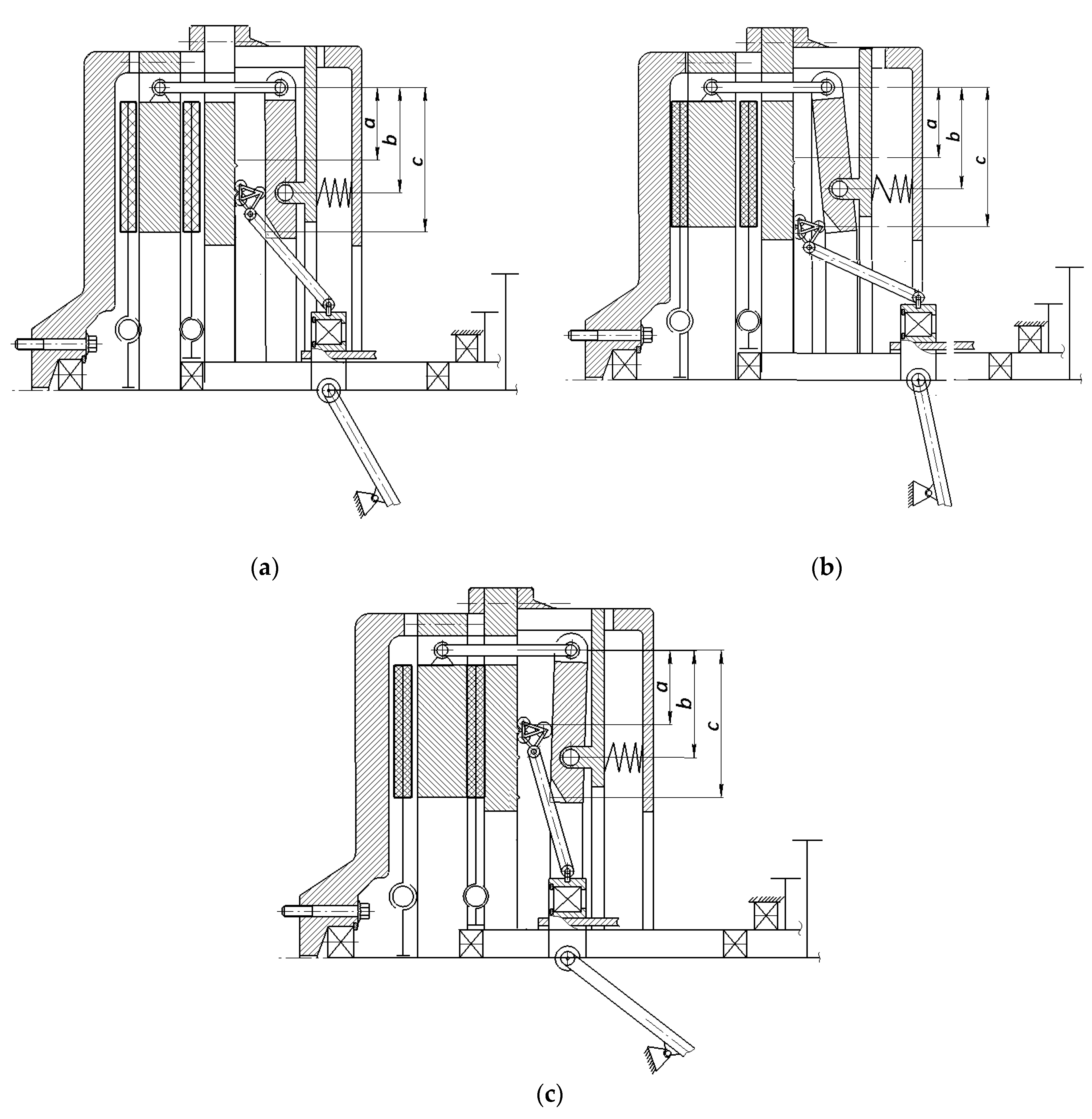 a
b
c

(a)

a
b
c

(b)

a
b
c

(c)