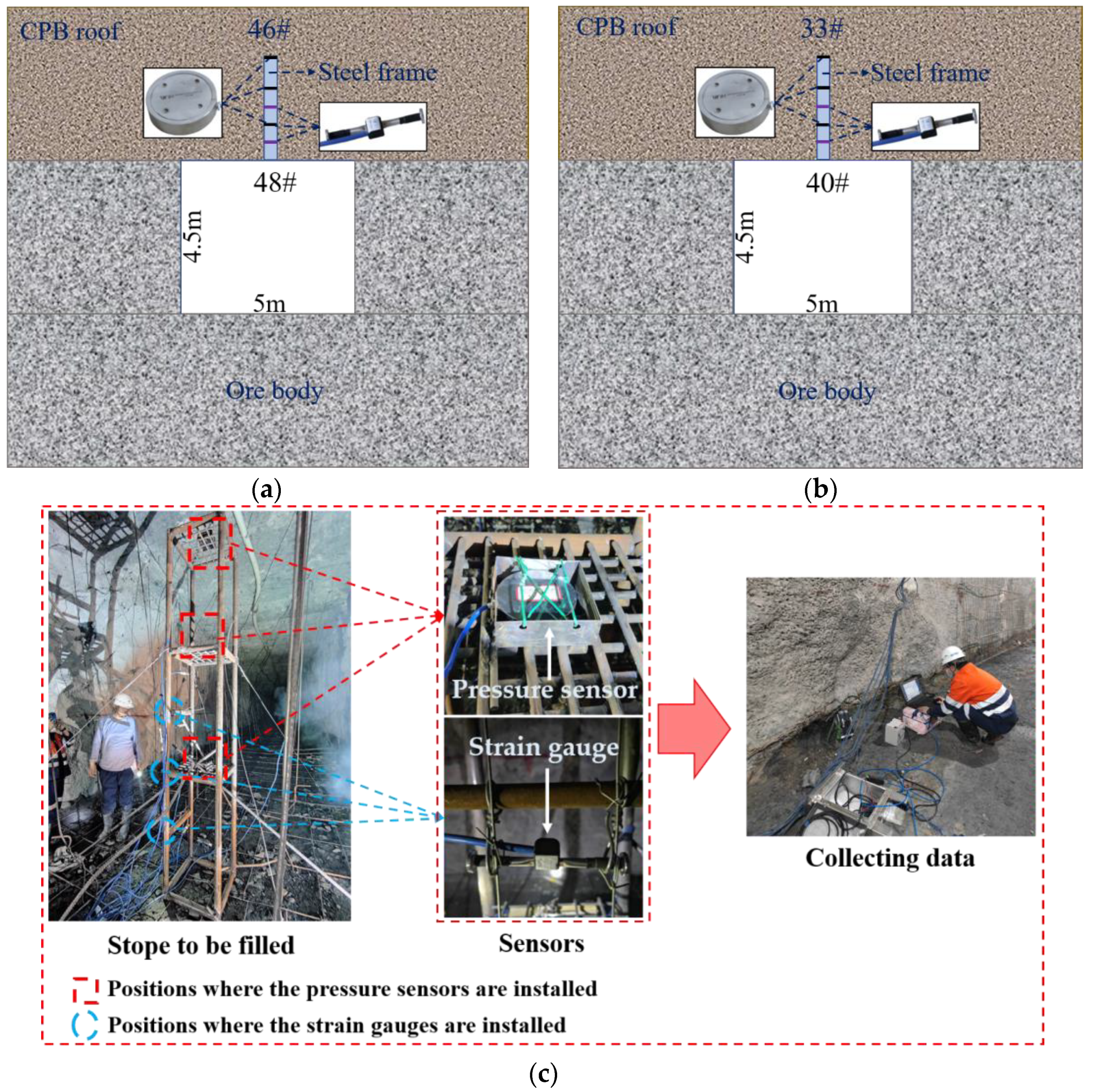 CPB roof

46#

Steel frame

48#

4.5m

5m

Ore body

(a)

CPB roof

33#

Steel frame

40#

4.5m

5m

Ore body

(b)

Pressure sensor

Strain gauge

Stope to be filled

Sensors

Collecting data

Positions where the pressure sensors are installed

Positions where the strain gauges are installed

(c)