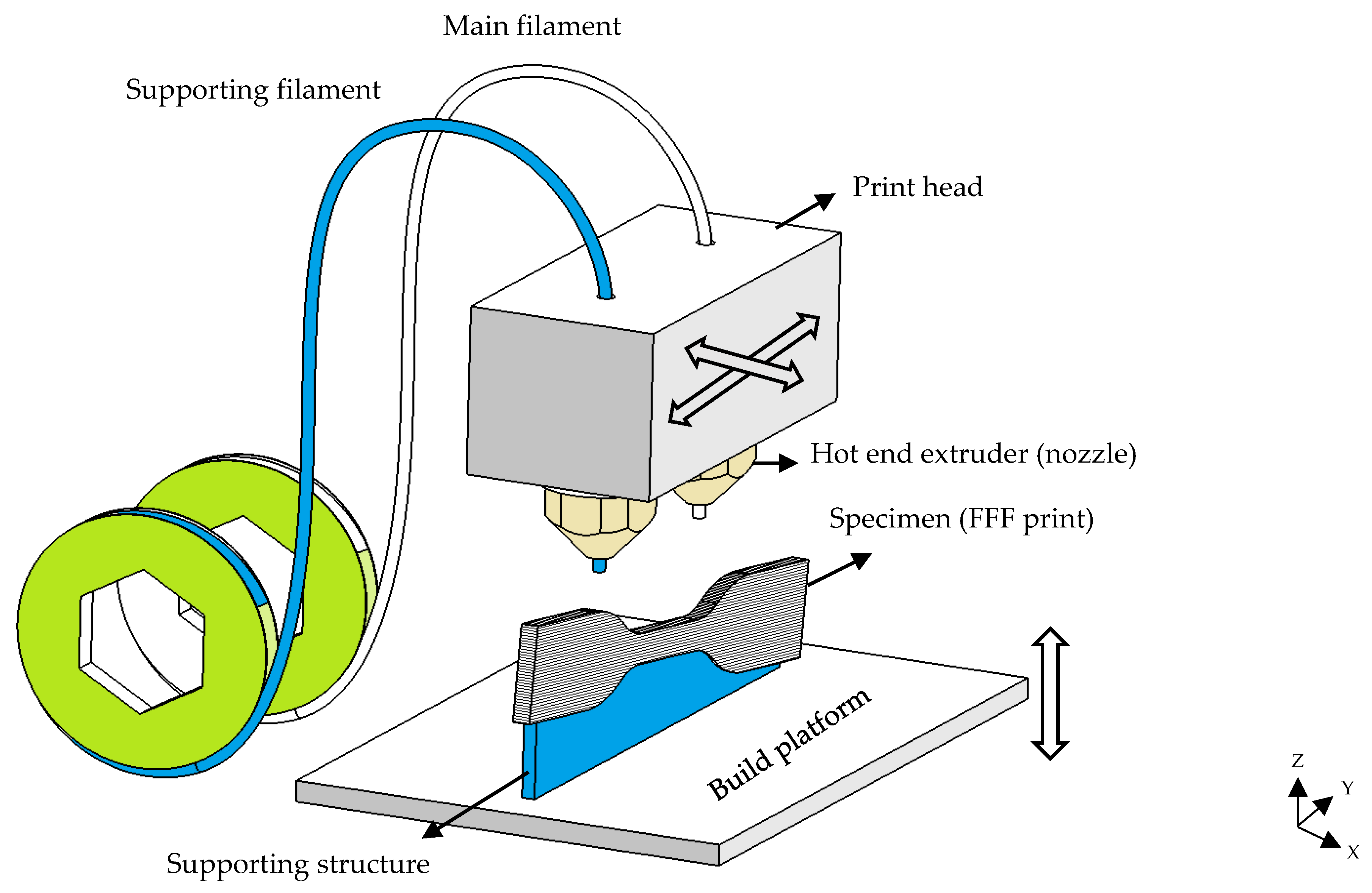 Main filament

Supporting filament

Print head

Hot end extruder (nozzle)

Specimen (FFF print)

Build platform

Supporting structure

Z

Y

X