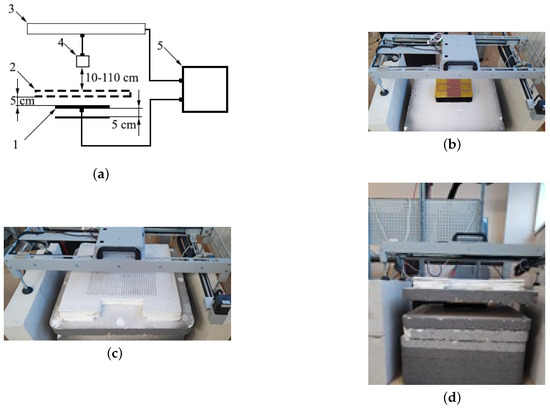 3
4
5
2
10-110 cm
5 cm
5 cm
1
(a)
(b)
(c)
(d)