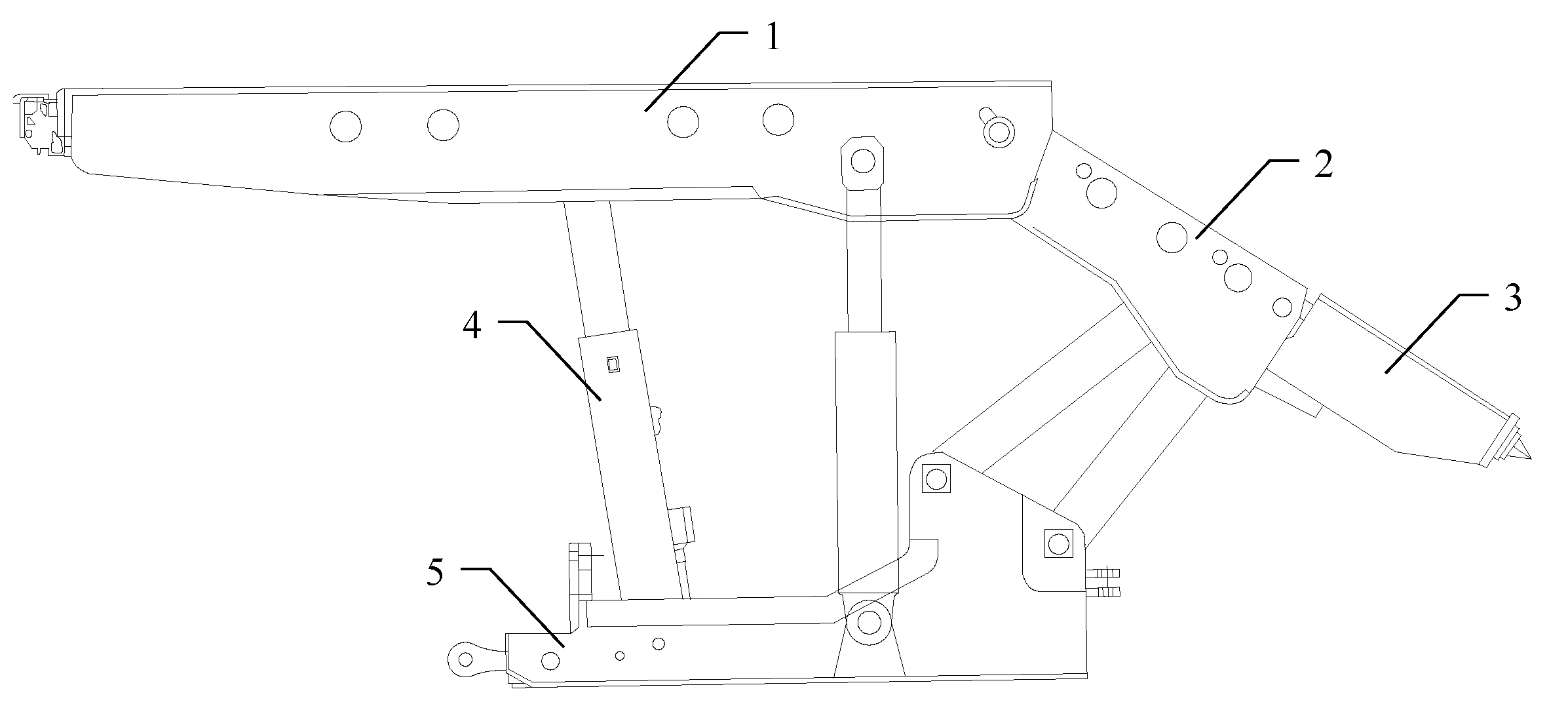 1
2
3
4
5