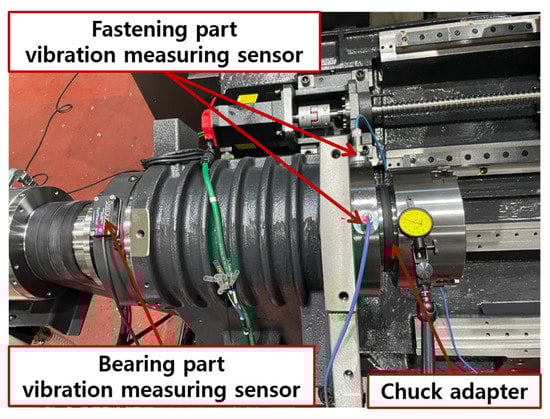 Fastening part
vibration measuring sensor

Bearing part
vibration measuring sensor

Chuck adapter