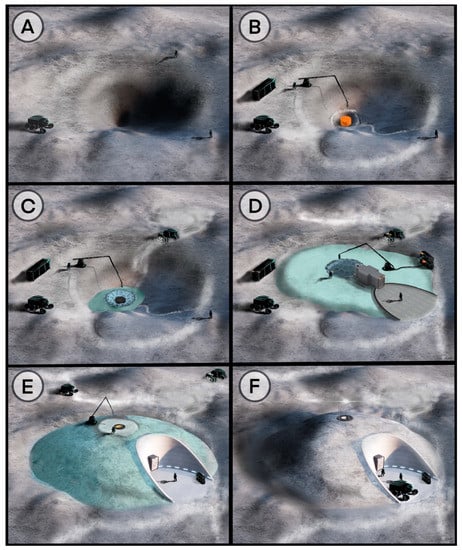 A

B

C

D

E

F