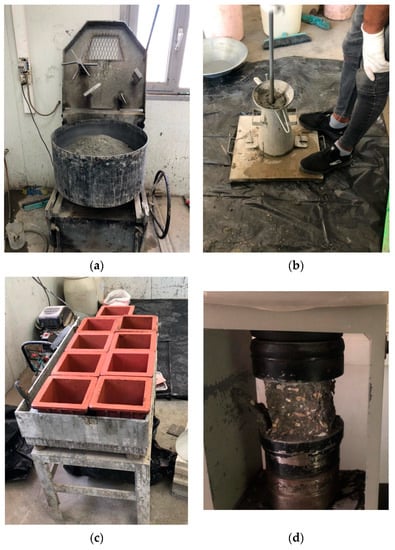 (a)

(b)

(c)

(d)